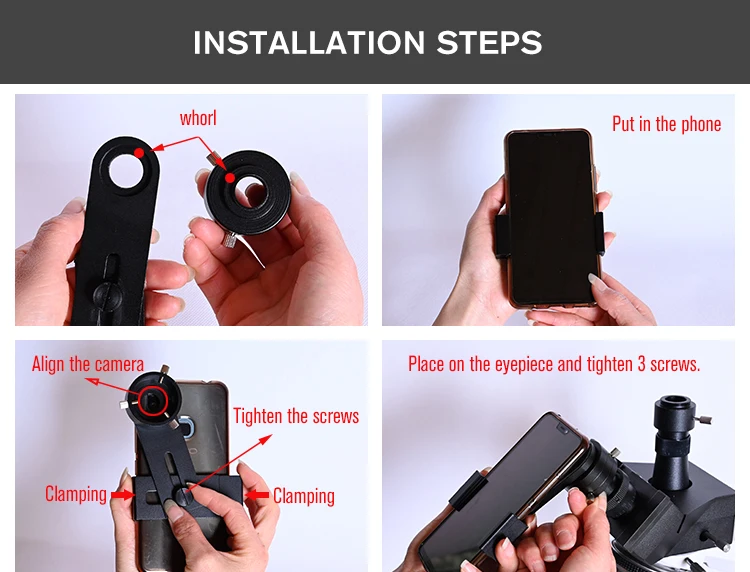 INSTALLATION STEPS

whorl

Put in the phone

Align the camera

Tighten the screws

Clamping

Clamping

Place on the eyepiece and tighten 3 screws.