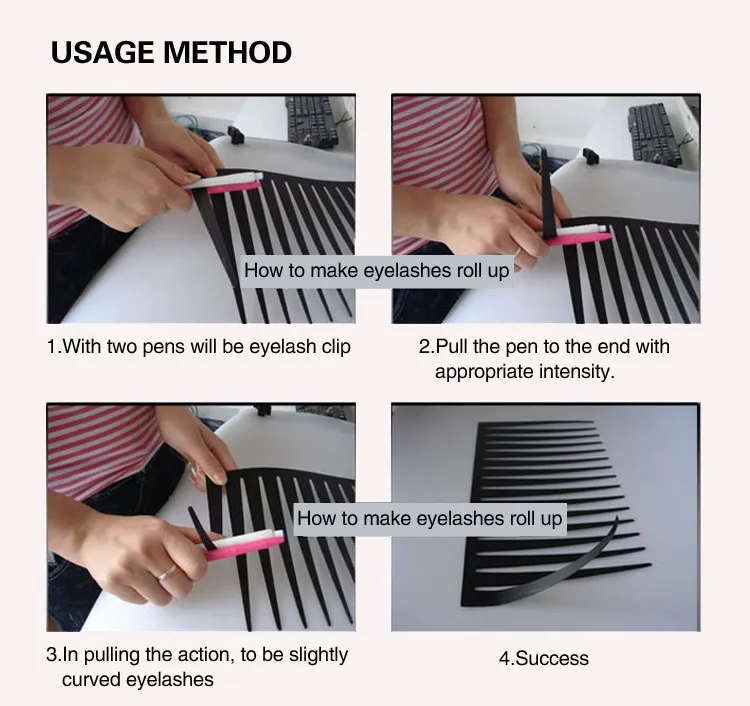 USAGE METHOD

How to make eyelashes roll up

1.With two pens will be eyelash clip

2.Pull the pen to the end with appropriate intensity.

How to make eyelashes roll up

3.In pulling the action, to be slightly curved eyelashes

4.Success