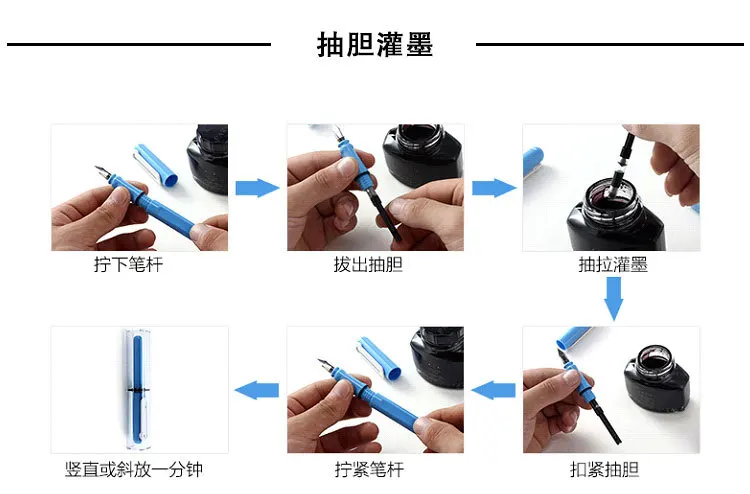 抽胆灌墨

拧下笔杆

拔出抽胆

抽拉灌墨

扣紧抽胆

拧紧笔杆

竖直或斜放一分钟