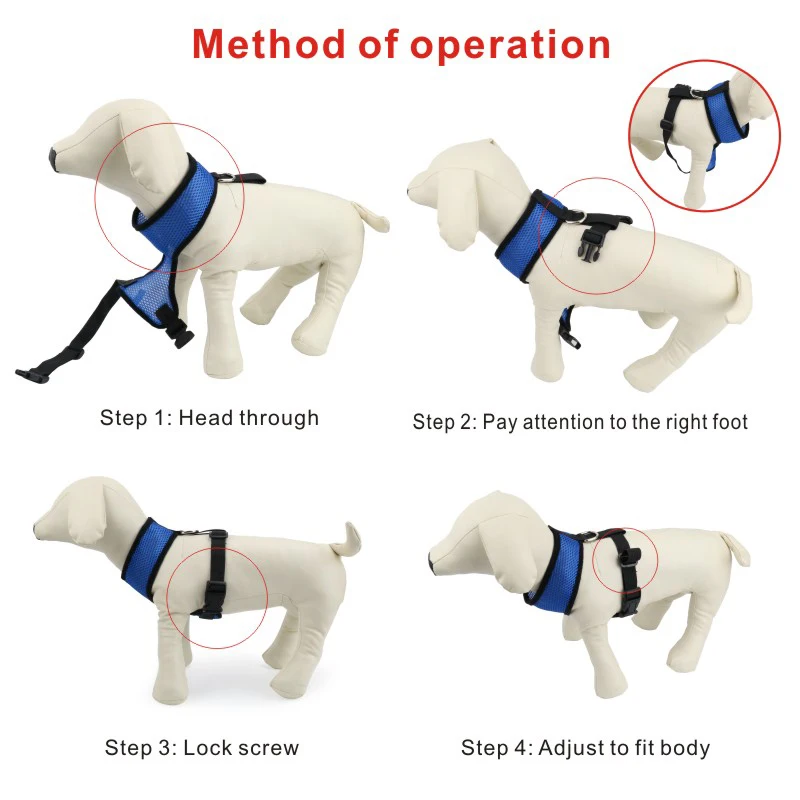 Method of operation

Step 1: Head through

Step 2: Pay attention to the right foot

Step 3: Lock screw

Step 4: Adjust to fit body