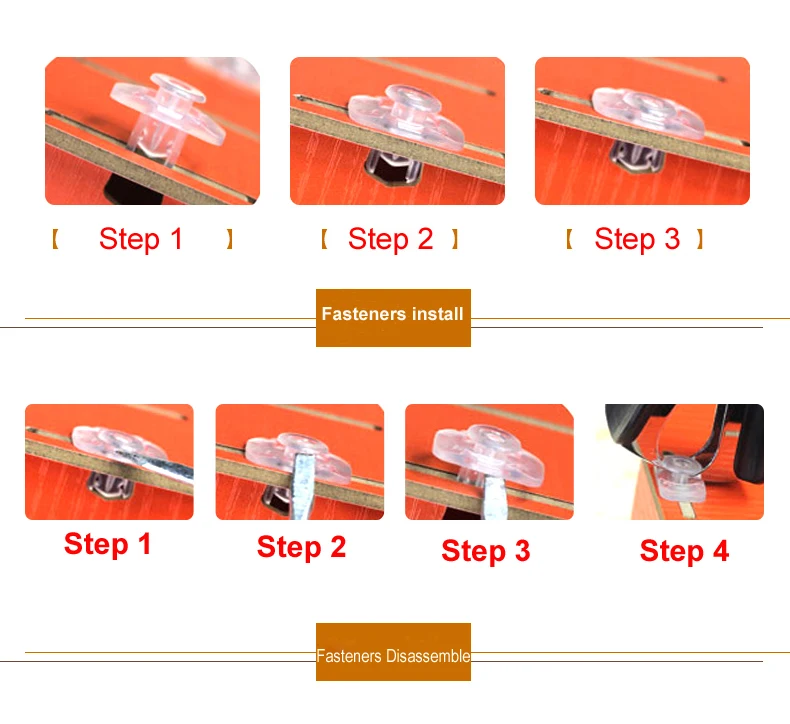 【 Step 1 】 【 Step 2 】 【 Step 3 】

Fasteners install

Step 1 Step 2 Step 3 Step 4

Fasteners Disassemble