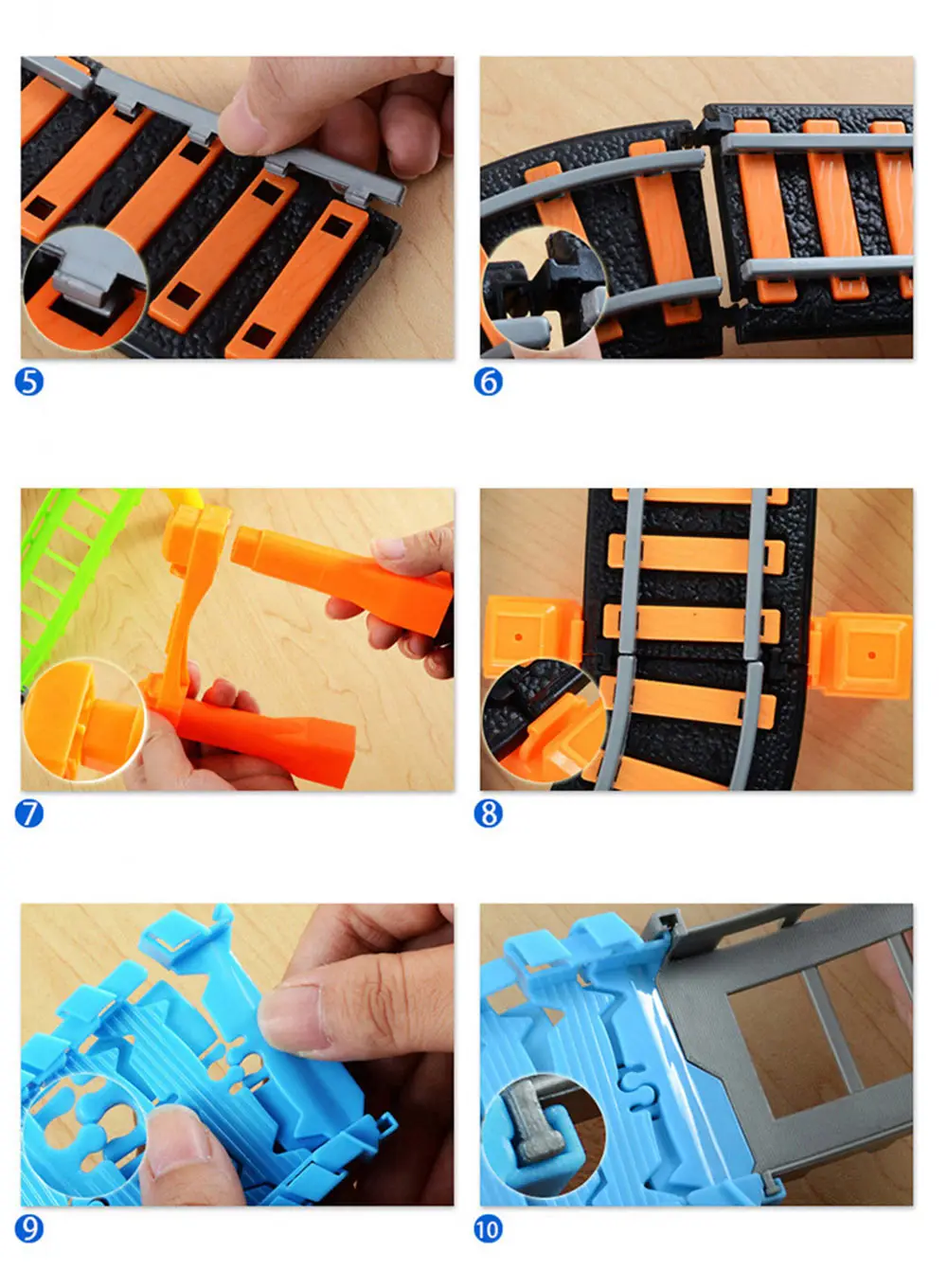 5

6

7

8

9

10