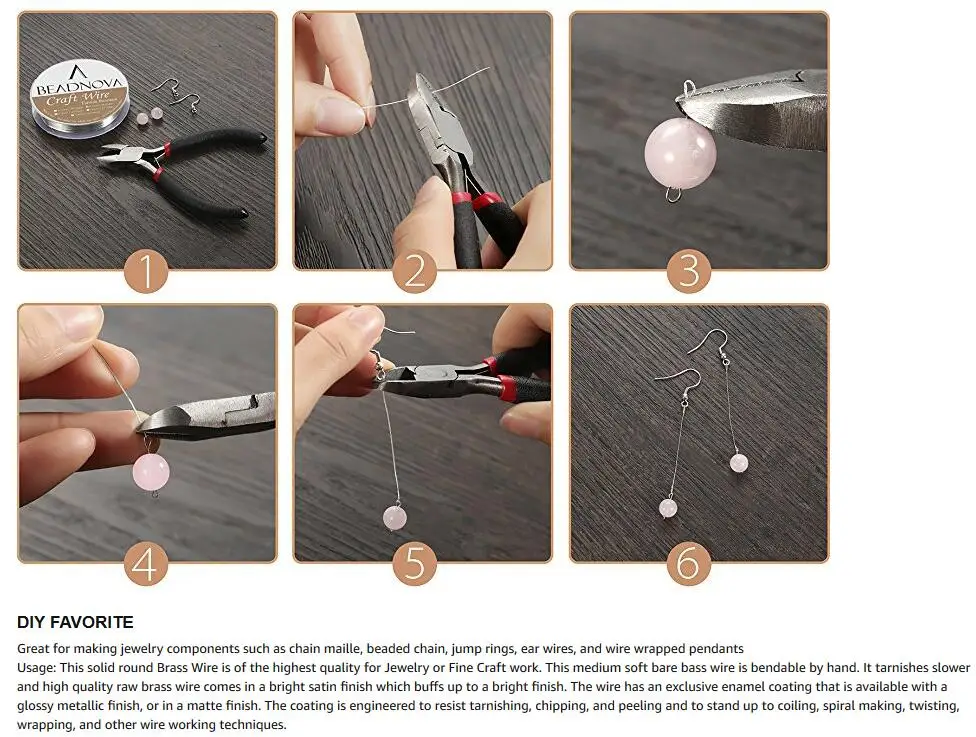 BEADNOVA
Craft Wire

1

2

3

4

5

6

DIY FAVORITE

Great for making jewelry components such as chain maille, beaded chain, jump rings, ear wires, and wire wrapped pendants
Usage: This solid round Brass Wire is of the highest quality for Jewelry or Fine Craft work. This medium soft bare bass wire is bendable by hand. It tarnishes slower and high quality raw brass wire comes in a bright satin finish which buffs up to a bright finish. The wire has an exclusive enamel coating that is available with a glossy metallic finish, or in a matte finish. The coating is engineered to resist tarnishing, chipping, and peeling and to stand up to coiling, spiral making, twisting, wrapping, and other wire working techniques.