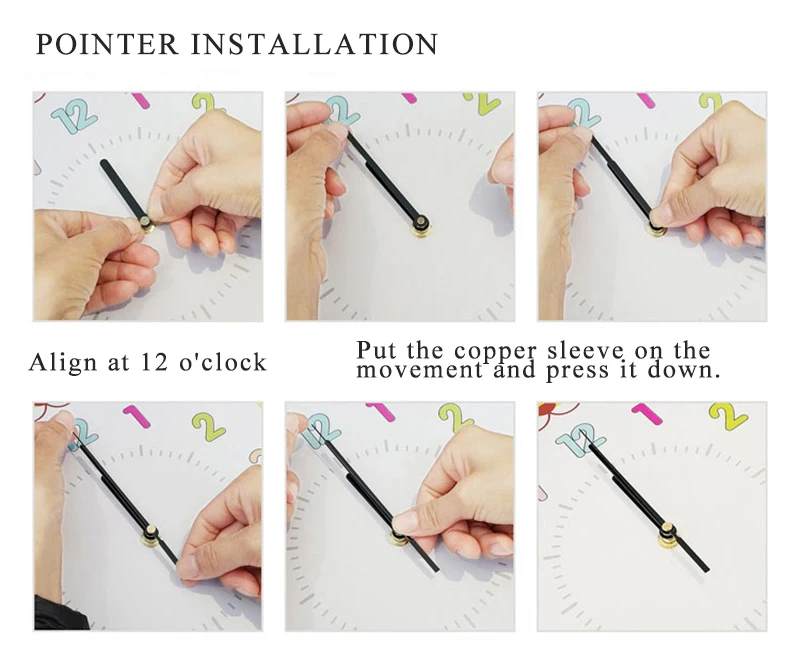 POINTER INSTALLATION

12 2

12 2

12 2

Align at 12 o'clock

Put the copper sleeve on the movement and press it down.

12 1 2

12 1 2

12 1 2