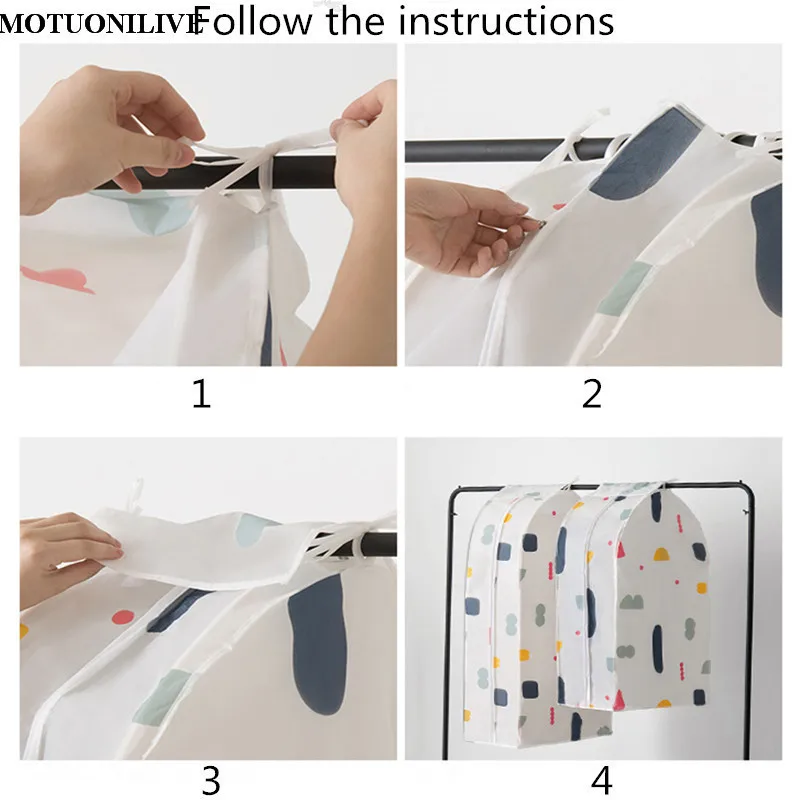 MOTUONILIVE Follow the instructions

1

2

3

4