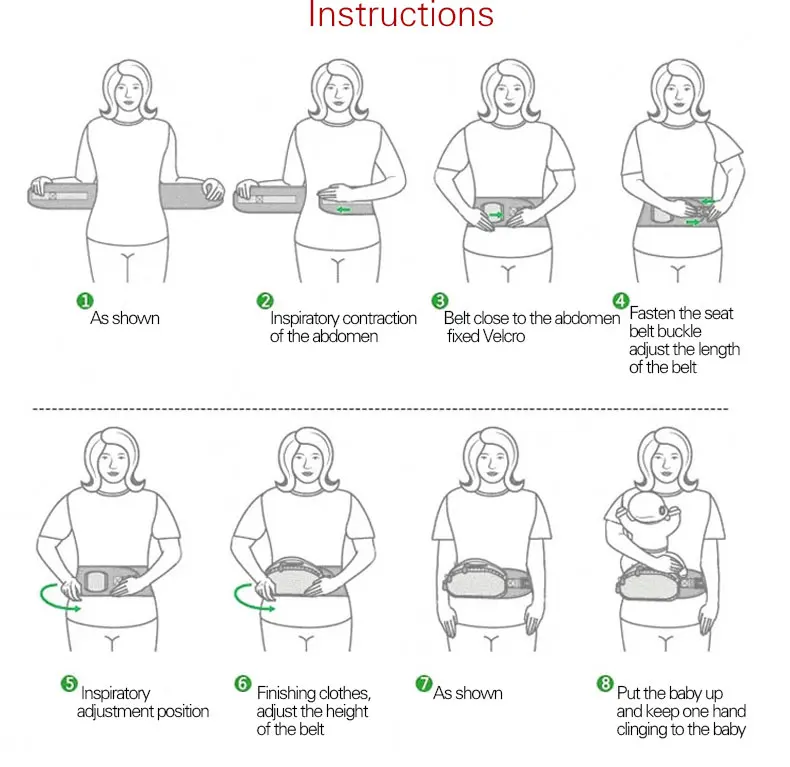 Instructions

1 As shown

2 Inspiratory contraction of the abdomen

3 Belt close to the abdomen fixed Velcro

4 Fasten the seat belt buckle adjust the length of the belt

5 Inspiratory adjustment position

6 Finishing clothes, adjust the height of the belt

7 As shown

8 Put the baby up and keep one hand clinging to the baby