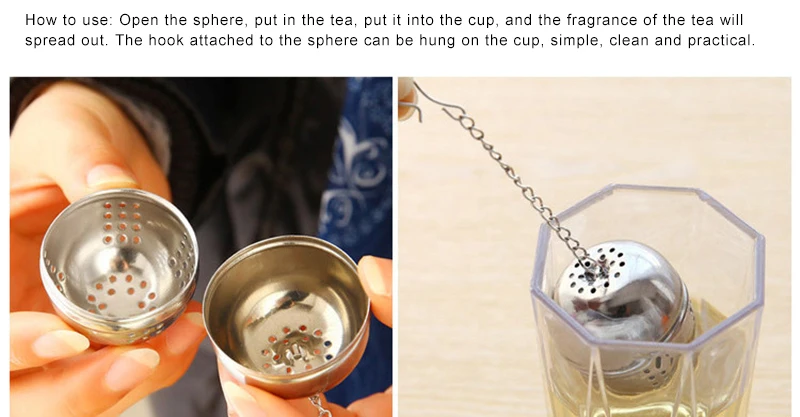 How to use: Open the sphere, put in the tea, put it into the cup, and the fragrance of the tea will spread out. The hook attached to the sphere can be hung on the cup, simple, clean and practical.