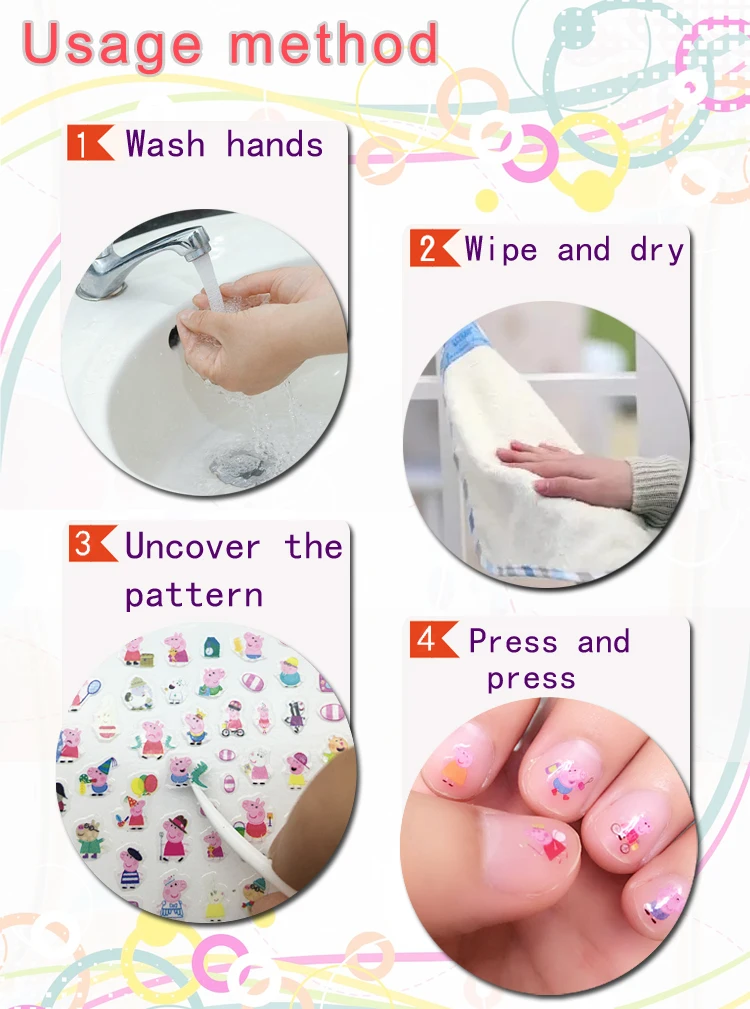 Usage method

1 Wash hands

2 Wipe and dry

3 Uncover the pattern

4 Press and press