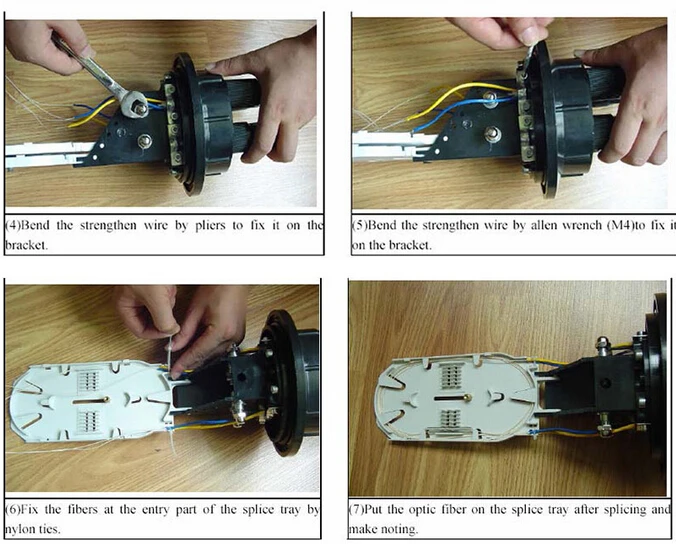 (4)Bend the strengthen wire by pliers to fix it on the bracket.

(5)Bend the strengthen wire by allen wrench (M4)to fix it on the bracket.

(6)Fix the fibers at the entry part of the splice tray by nylon ties.

(7)Put the optic fiber on the splice tray after splicing and make noting.