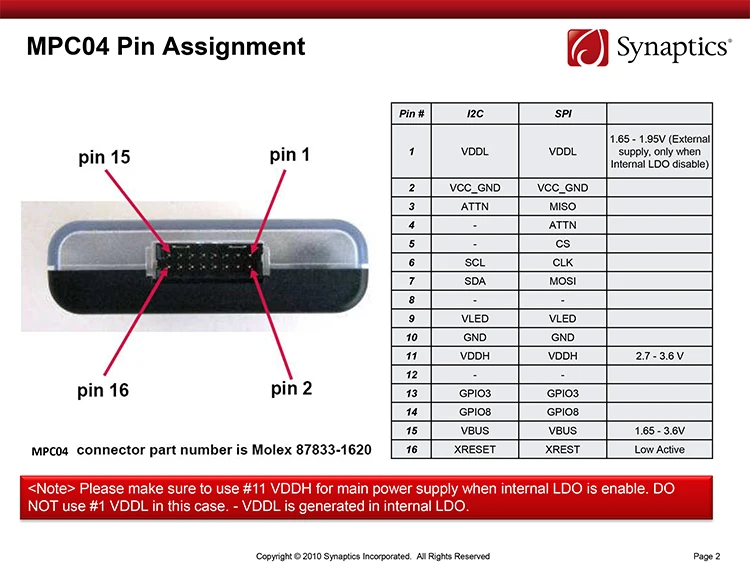 MPC04 Pin Assignment

Synaptics®

pin 15

pin 1

pin 16

pin 2

MPC04 connector part number is Molex 87833-1620

| Pin # | I2C | SPI | |
|---|---|---|---|
| 1 | VDDL | VDDL | 1.65 - 1.95V (External supply, only when Internal LDO disable) |
| 2 | VCC_GND | VCC_GND | |
| 3 | ATTN | MISO | |
| 4 | - | ATTN | |
| 5 | - | CS | |
| 6 | SCL | CLK | |
| 7 | SDA | MOSI | |
| 8 | - | - | |
| 9 | VLED | VLED | |
| 10 | GND | GND | |
| 11 | VDDH | VDDH | 2.7 - 3.6 V |
| 12 | - | - | |
| 13 | GPIO3 | GPIO3 | |
| 14 | GPIO8 | GPIO8 | |
| 15 | VBUS | VBUS | 1.65 - 3.6V |
| 16 | XRESET | XREST | Low Active |

<Note> Please make sure to use #11 VDDH for main power supply when internal LDO is enable. DO NOT use #1 VDDL in this case. - VDDL is generated in internal LDO.

Copyright © 2010 Synaptics Incorporated. All Rights Reserved

Page 2