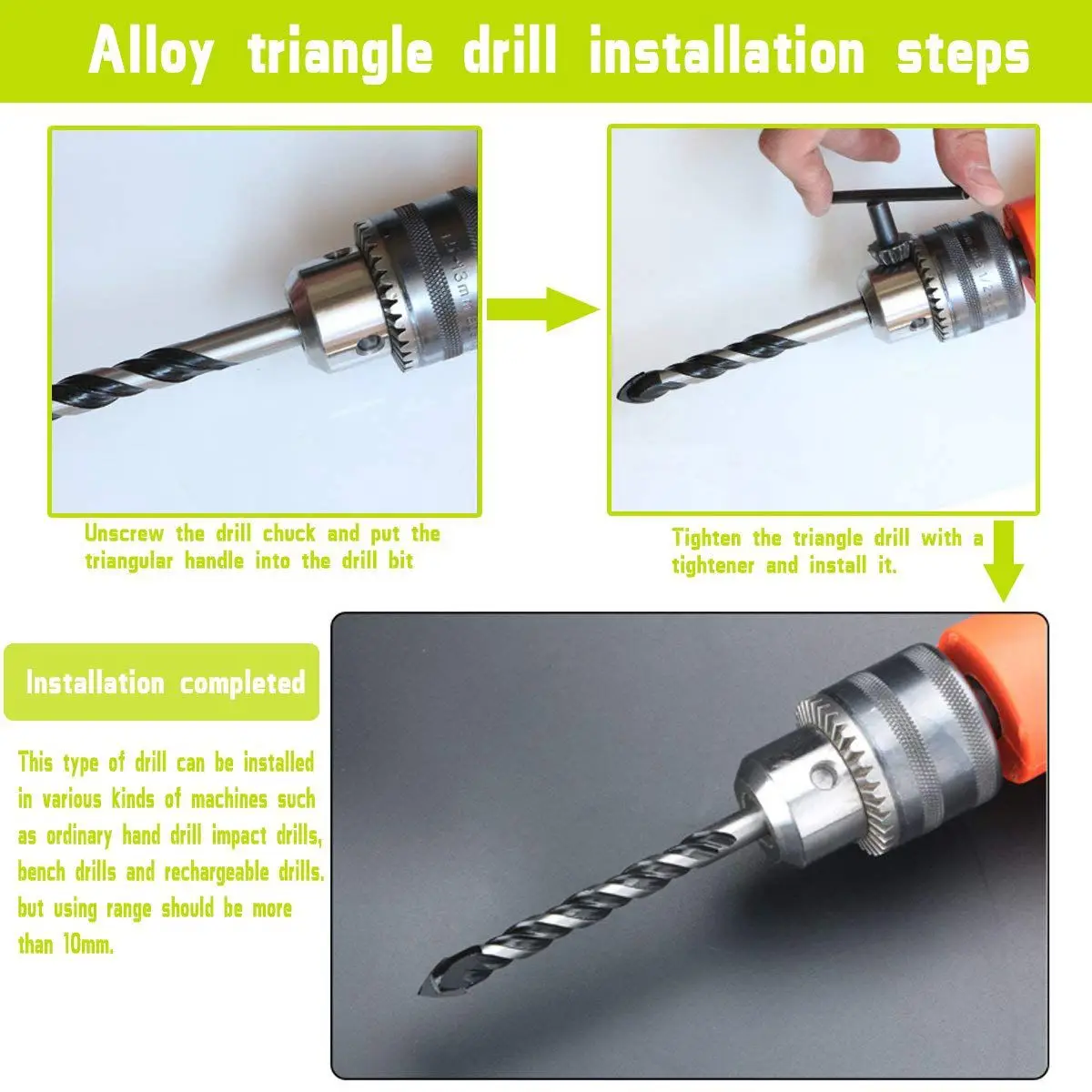 Alloy triangle drill installation steps

Unscrew the drill chuck and put the triangular handle into the drill bit

Tighten the triangle drill with a tightener and install it.

Installation completed

This type of drill can be installed in various kinds of machines such as ordinary hand drill impact drills, bench drills and rechargeable drills. but using range should be more than 10mm.