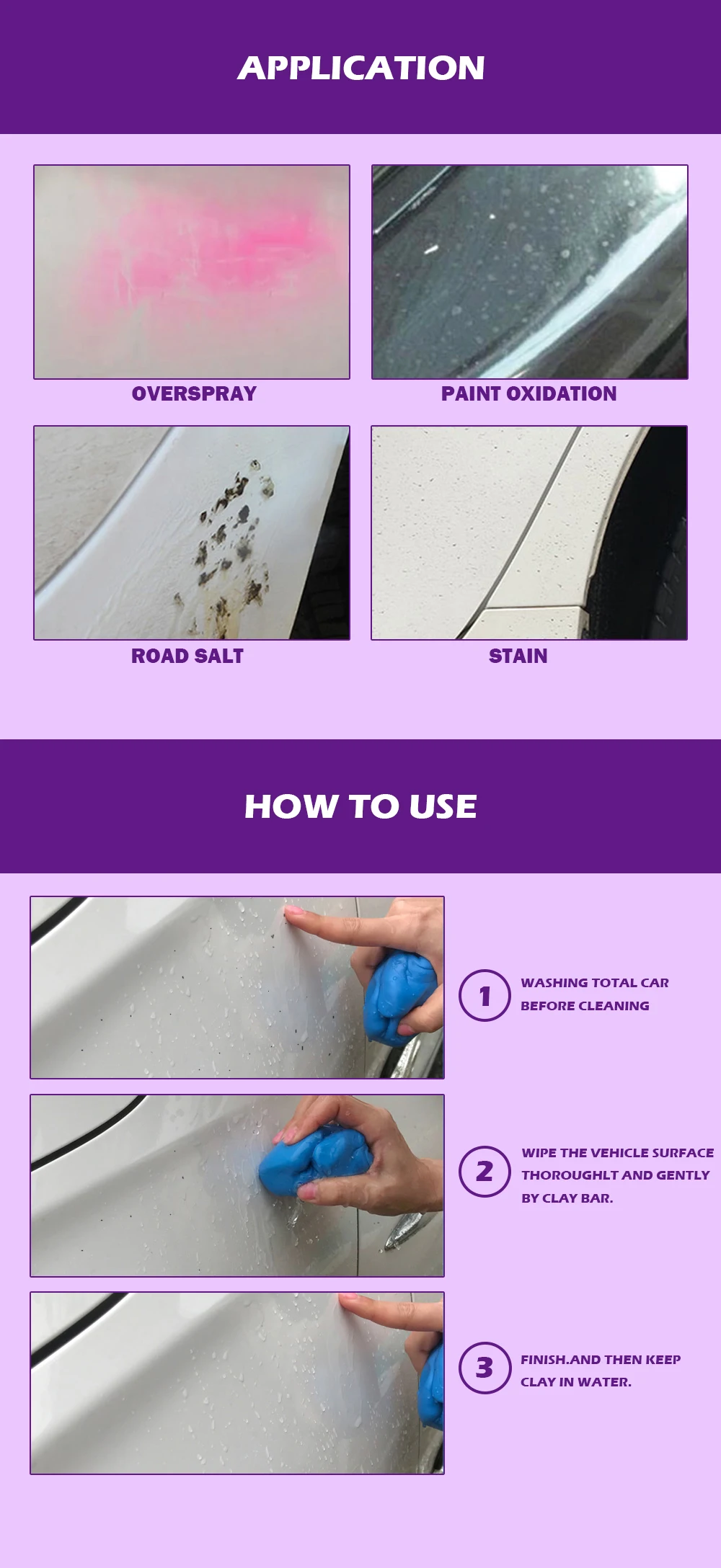 APPLICATION

OVERSPRAY

PAINT OXIDATION

ROAD SALT

STAIN

HOW TO USE

1 WASHING TOTAL CAR BEFORE CLEANING

2 WIPE THE VEHICLE SURFACE THOROUGHLT AND GENTLY BY CLAY BAR.

3 FINISH.AND THEN KEEP CLAY IN WATER.