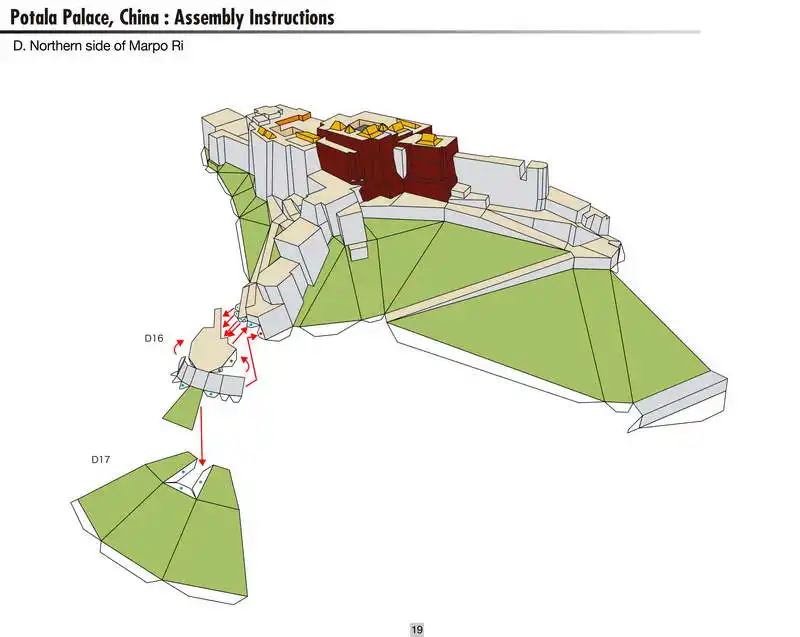 Potala Palace, China : Assembly Instructions

D. Northern side of Marpo Ri

D16

D17

19