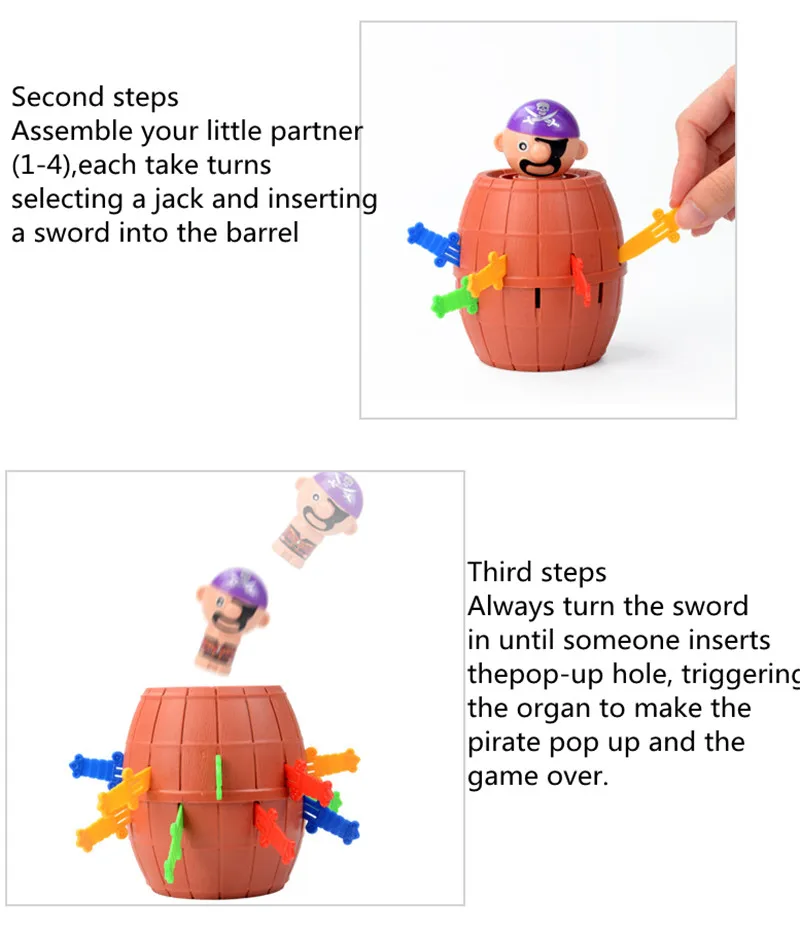 Second steps
Assemble your little partner (1-4),each take turns selecting a jack and inserting a sword into the barrel

Third steps
Always turn the sword in until someone inserts thepop-up hole, triggering the organ to make the pirate pop up and the game over.