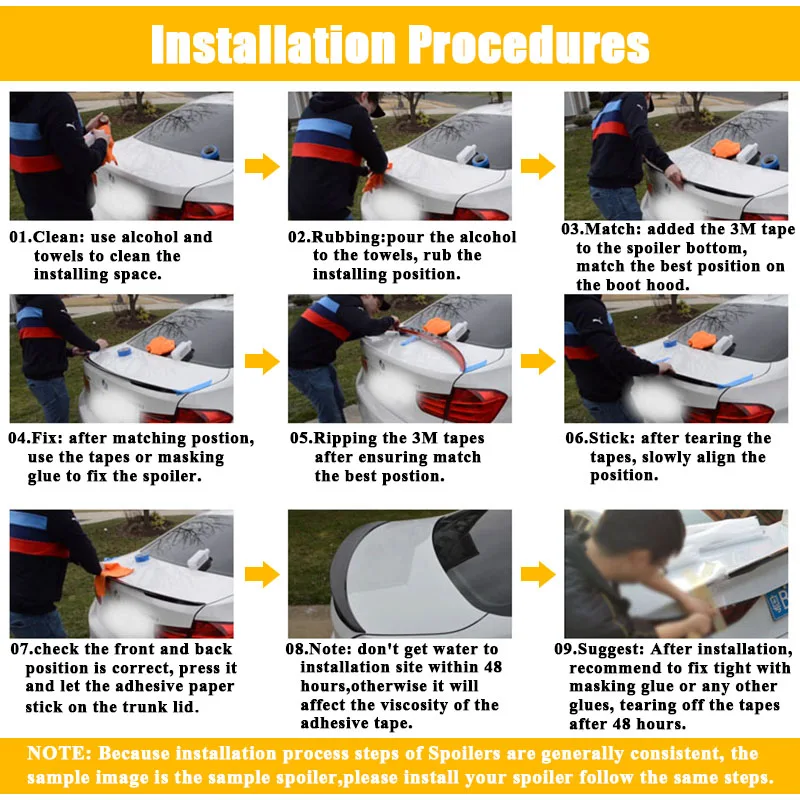 Installation Procedures

01.Clean: use alcohol and towels to clean the installing space.

02.Rubbing:pour the alcohol to the towels, rub the installing position.

03.Match: added the 3M tape to the spoiler bottom, match the best position on the boot hood.

04.Fix: after matching postion, use the tapes or masking glue to fix the spoiler.

05.Ripping the 3M tapes after ensuring match the best postion.

06.Stick: after tearing the tapes, slowly align the position.

07.check the front and back position is correct, press it and let the adhesive paper stick on the trunk lid.

08.Note: don't get water to installation site within 48 hours,otherwise it will affect the viscosity of the adhesive tape.

09.Suggest: After installation, recommend to fix tight with masking glue or any other glues, tearing off the tapes after 48 hours.

NOTE: Because installation process steps of Spoilers are generally consistent, the sample image is the sample spoiler,please install your spoiler follow the same steps.