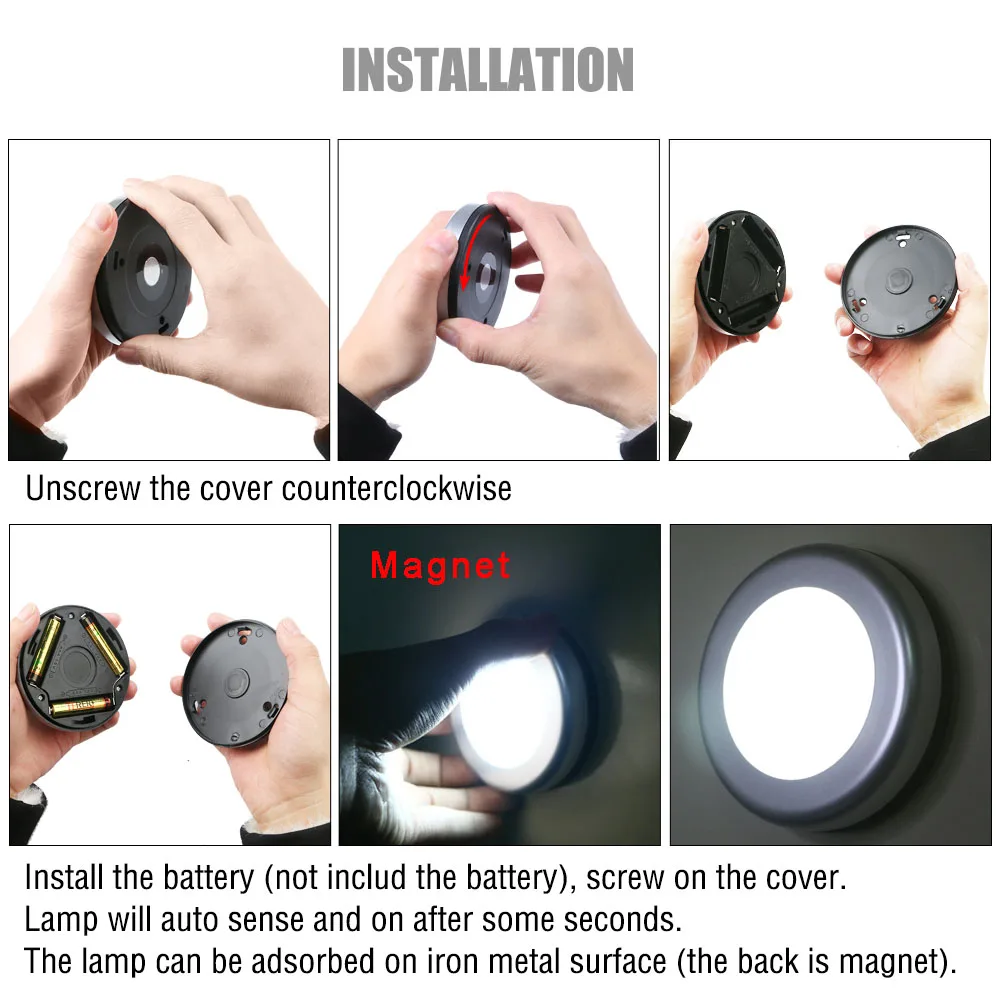 INSTALLATION

Unscrew the cover counterclockwise

Magnet

Install the battery (not includ the battery), screw on the cover.
Lamp will auto sense and on after some seconds.
The lamp can be adsorbed on iron metal surface (the back is magnet).