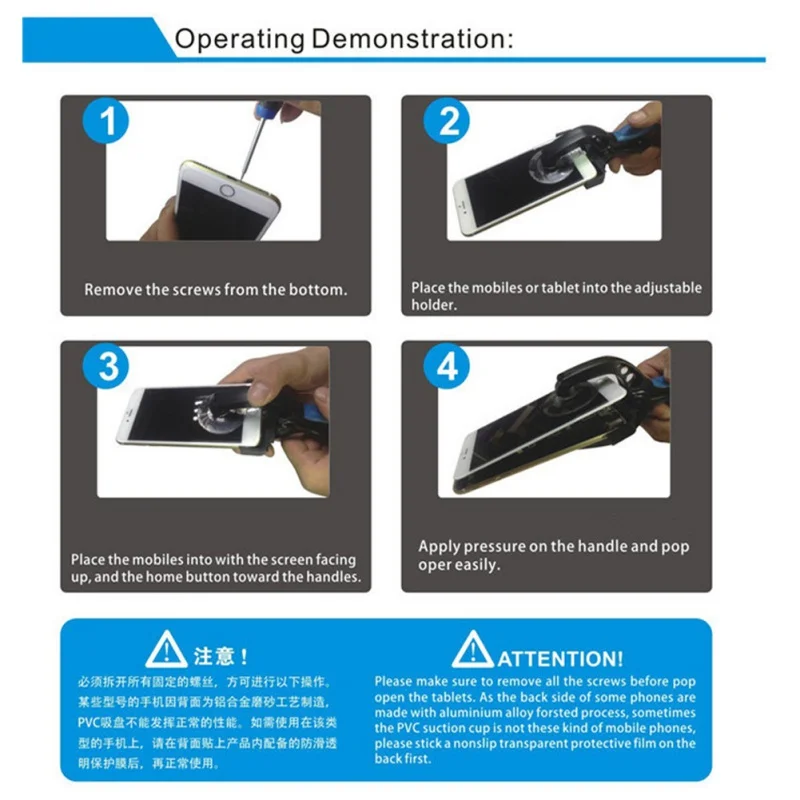 Operating Demonstration:

1

Remove the screws from the bottom.

2

Place the mobiles or tablet into the adjustable holder.

3

Place the mobiles into with the screen facing up, and the home button toward the handles.

4

Apply pressure on the handle and pop oper easily.

注意！

必须拆开所有固定的螺丝，方可进行以下操作。某些型号的手机因背面为铝合金磨砂工艺制造，PVC吸盘不能发挥正常的性能。如需使用在该类型的手机上，请在背面贴上产品内配备的防滑透明保护膜后，再正常使用。

ATTENTION!

Please make sure to remove all the screws before pop open the tablets. As the back side of some phones are made with aluminium alloy forsted process, sometimes the PVC suction cup is not these kind of mobile phones, please stick a nonslip transparent protective film on the back first.