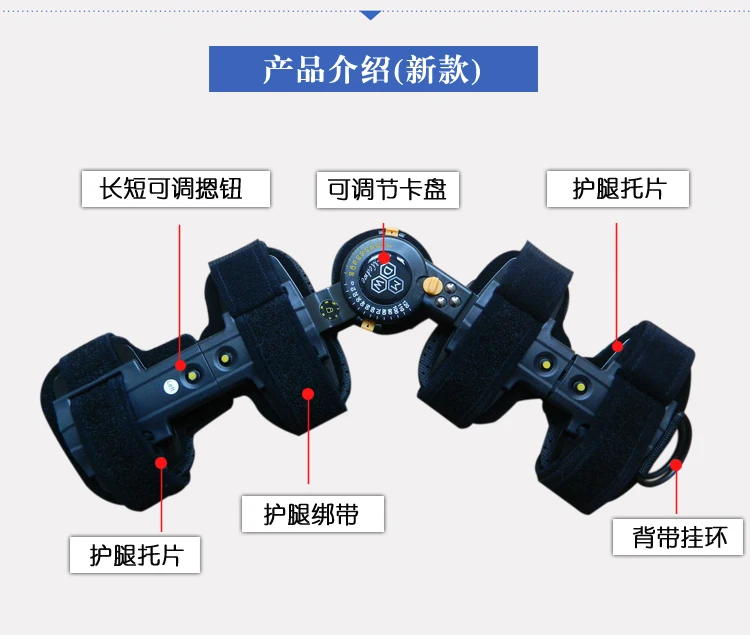 产品介绍(新款)

长短可调摁钮

可调节卡盘

护腿托片

护腿绑带

护腿托片

背带挂环