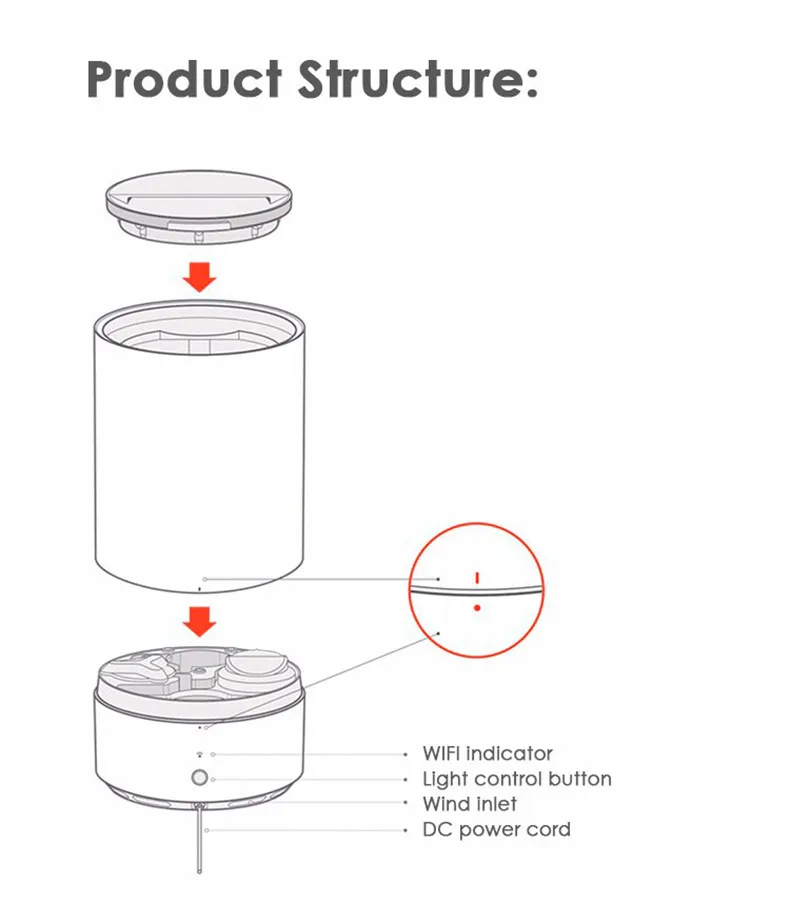 Product Structure:

WIFI indicator
Light control button
Wind inlet
DC power cord