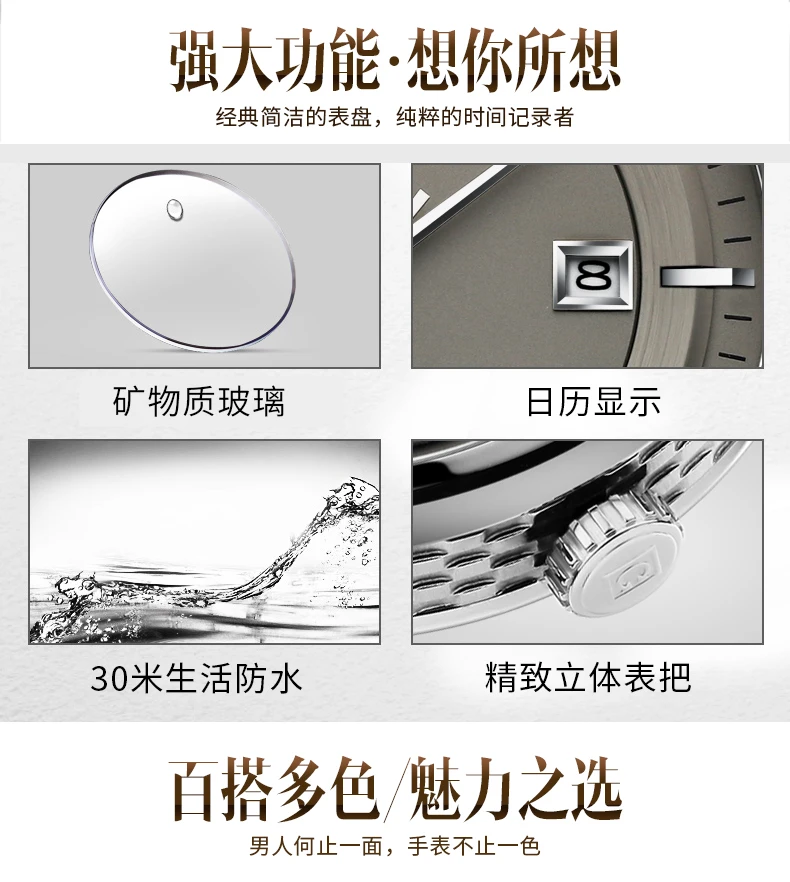 强大功能·想你所想
经典简洁的表盘，纯粹的时间记录者

8

矿物质玻璃

日历显示

30米生活防水

精致立体表把

百搭多色/魅力之选
男人何止一面，手表不止一色