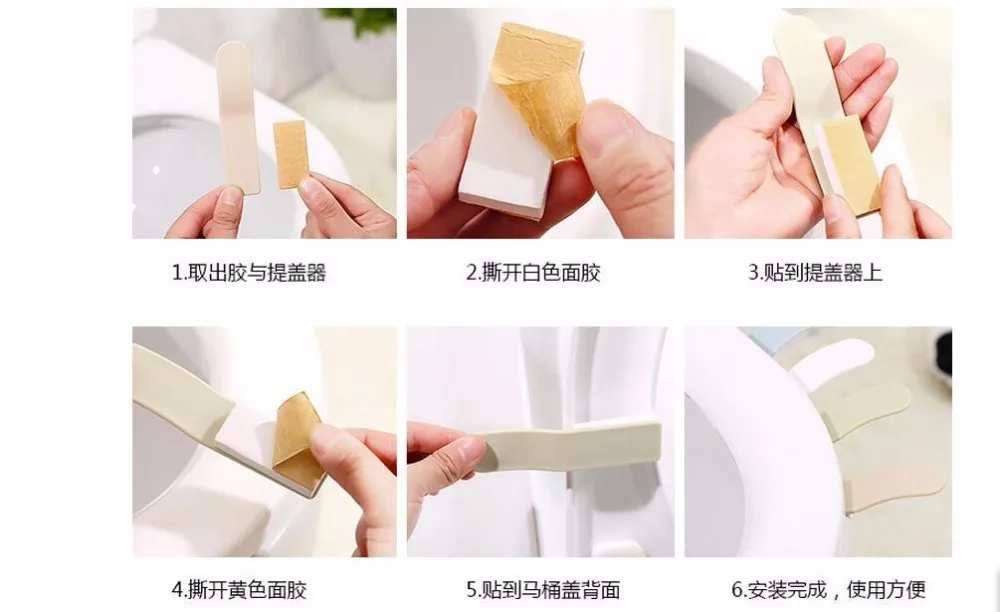 1.取出胶与提盖器

2.撕开白色面胶

3.贴到提盖器上

4.撕开黄色面胶

5.贴到马桶盖背面

6.安装完成，使用方便