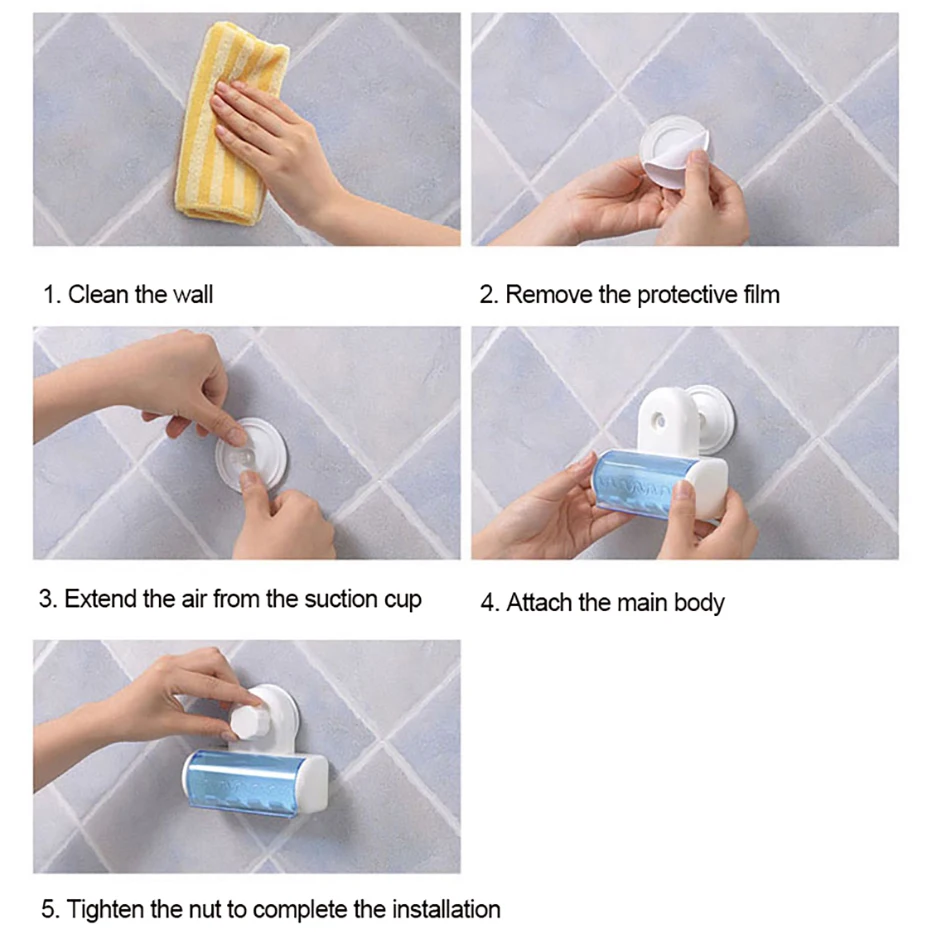 1. Clean the wall

2. Remove the protective film

3. Extend the air from the suction cup

4. Attach the main body

5. Tighten the nut to complete the installation