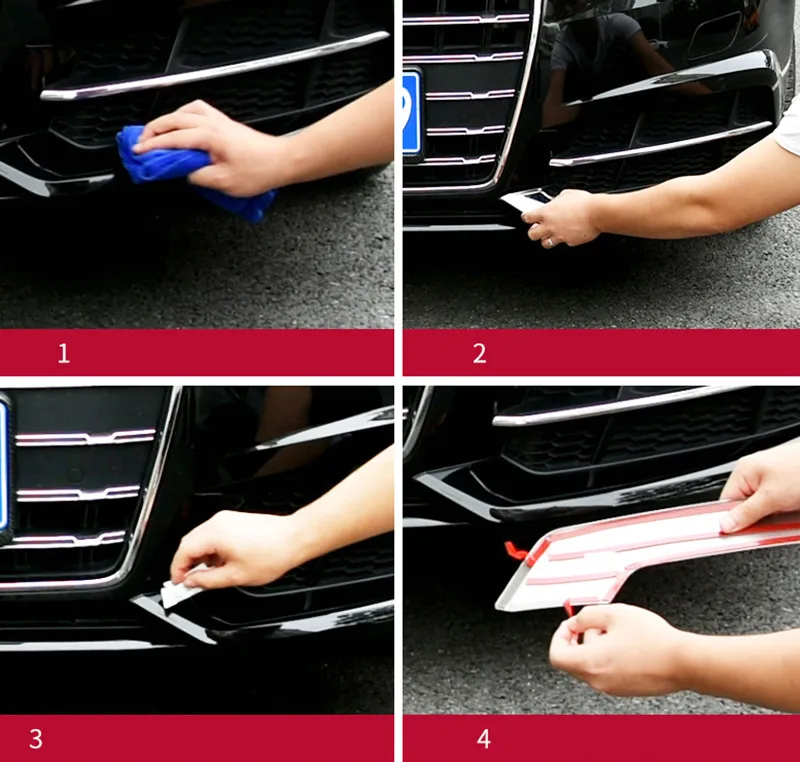 1

2

3

4