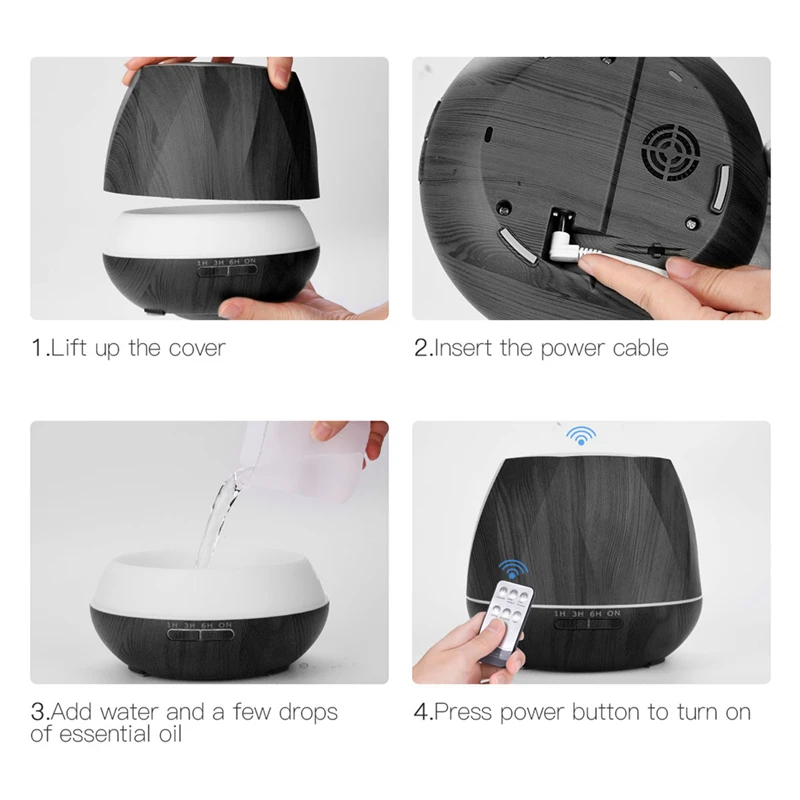 1H 3H 6H ON

1.Lift up the cover

2.Insert the power cable

1H 3H 6H ON

3.Add water and a few drops of essential oil

1H 3H 6H ON

4.Press power button to turn on