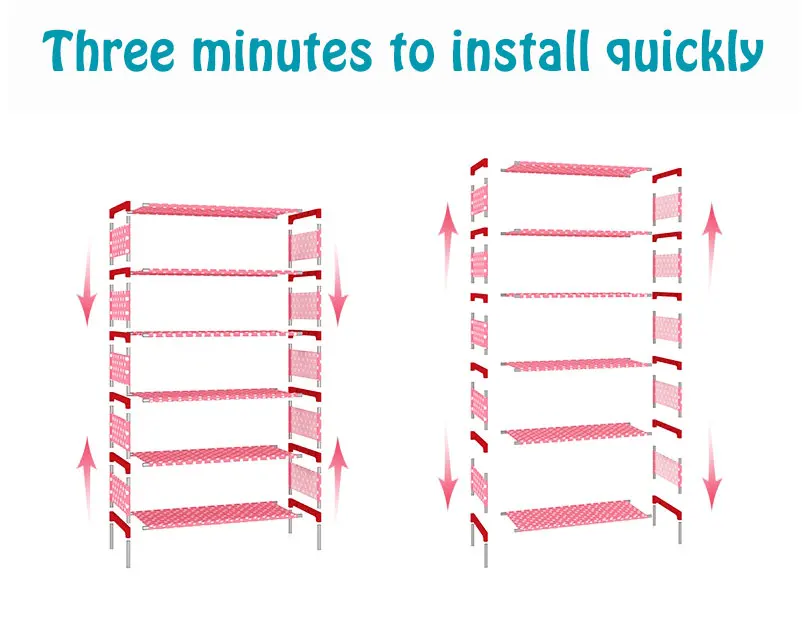 Three minutes to install quickly