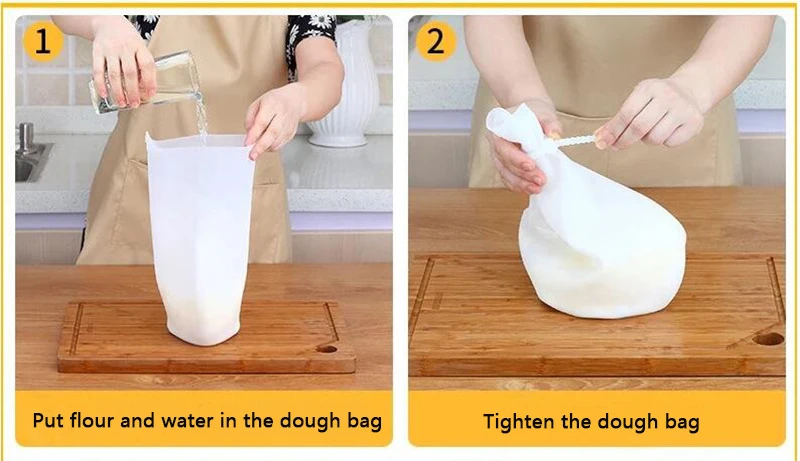 1

Put flour and water in the dough bag

2

Tighten the dough bag