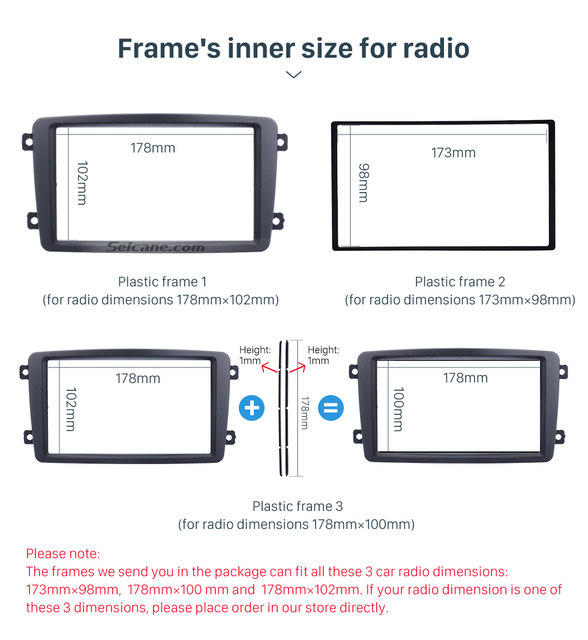 Frame's inner size for radio

178mm

102mm

Seicane.com

173mm

98mm

Plastic frame 1
(for radio dimensions 178mm×102mm)

Plastic frame 2
(for radio dimensions 173mm×98mm)

178mm

102mm

Height: 1mm

Height: 1mm

178mm

178mm

100mm

Plastic frame 3
(for radio dimensions 178mm×100mm)

Please note:
The frames we send you in the package can fit all these 3 car radio dimensions: 173mm×98mm, 178mm×100 mm and 178mm×102mm. If your radio dimension is one of these 3 dimensions, please place order in our store directly.