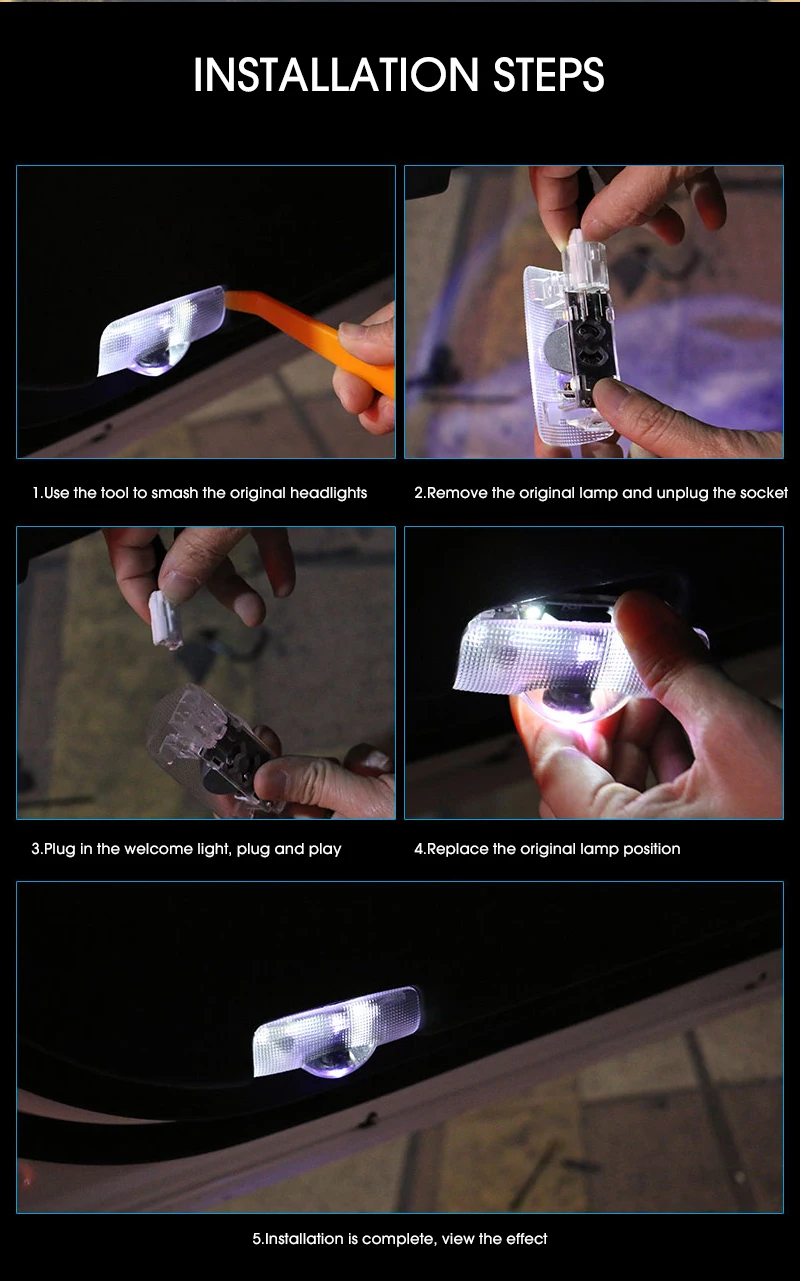 INSTALLATION STEPS

1.Use the tool to smash the original headlights

2.Remove the original lamp and unplug the socket

3.Plug in the welcome light, plug and play

4.Replace the original lamp position

5.Installation is complete, view the effect