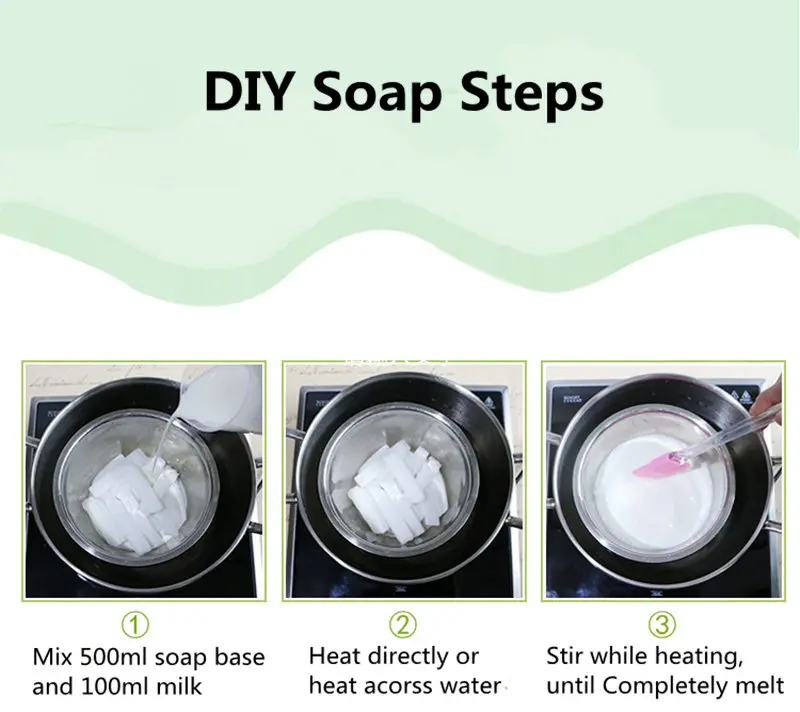 DIY Soap Steps

①
Mix 500ml soap base and 100ml milk

②
Heat directly or heat acorss water

③
Stir while heating, until Completely melt