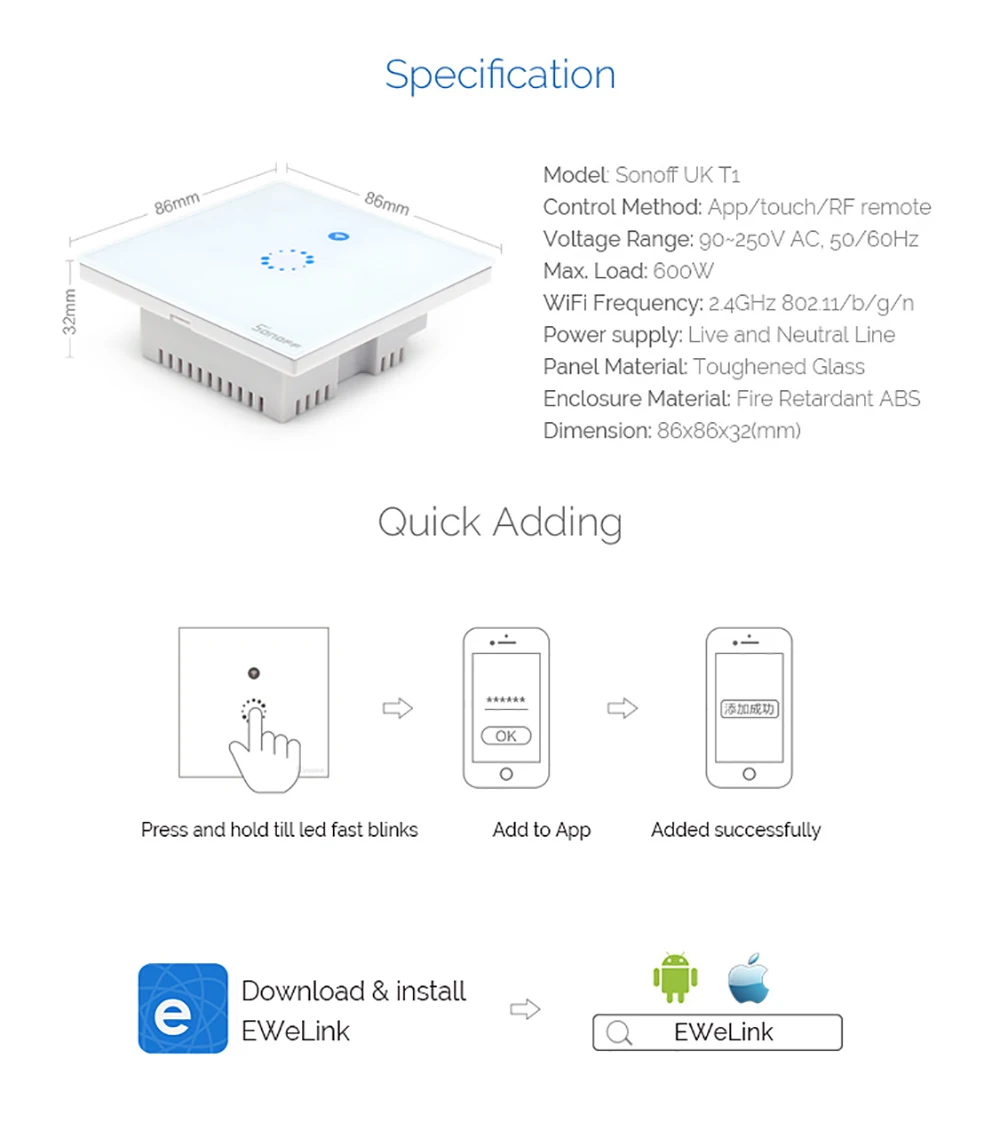 Specification

86mm
86mm
32mm
SONOFF

Model: Sonoff UK T1
Control Method: App/touch/RF remote
Voltage Range: 90~250V AC, 50/60Hz
Max. Load: 600W
WiFi Frequency: 2.4GHz 802.11/b/g/n
Power supply: Live and Neutral Line
Panel Material: Toughened Glass
Enclosure Material: Fire Retardant ABS
Dimension: 86x86x32(mm)

Quick Adding

******
OK
添加成功

Press and hold till led fast blinks
Add to App
Added successfully

e
Download & install
EWeLink

EWeLink