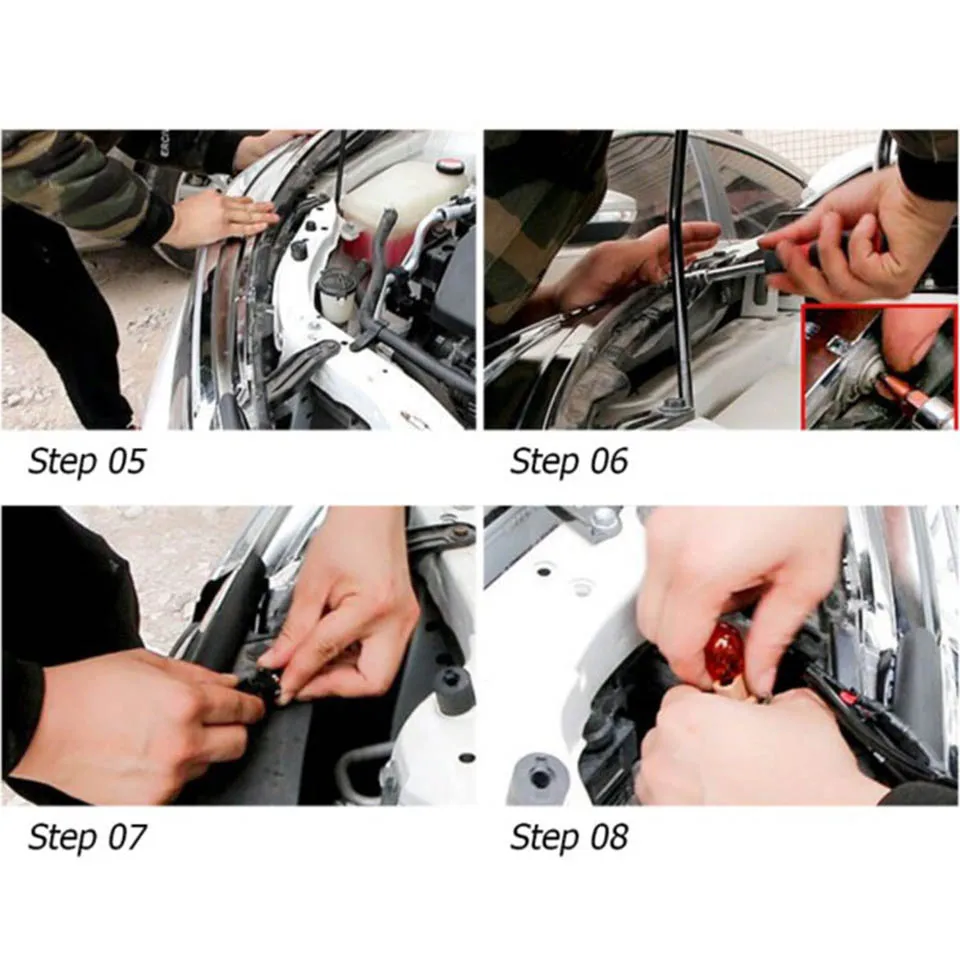 Step 05

Step 06

Step 07

Step 08