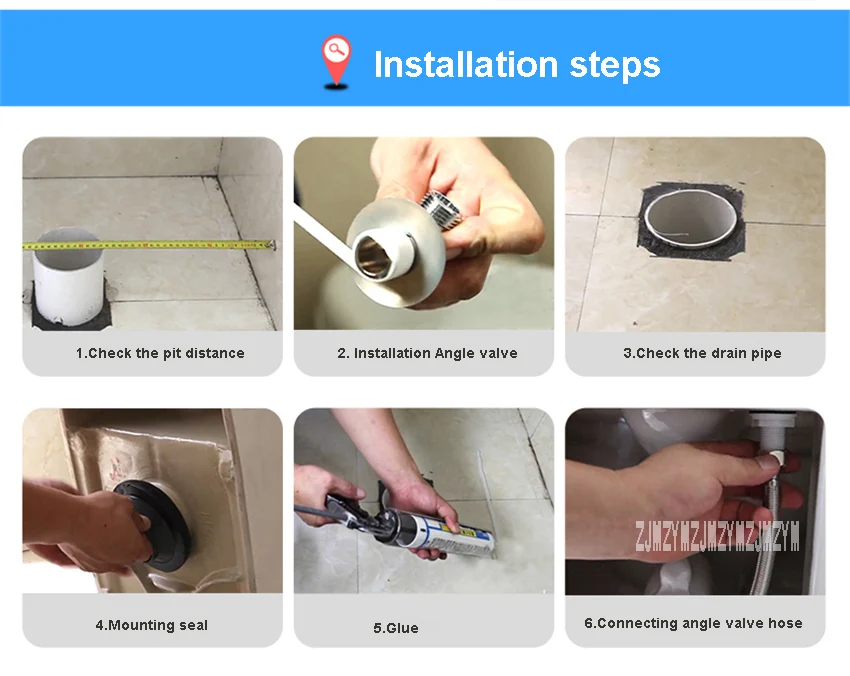 Installation steps

1.Check the pit distance

2. Installation Angle valve

3.Check the drain pipe

4.Mounting seal

5.Glue

6.Connecting angle valve hose

ZJMZYMZJMZYMZJMZYM