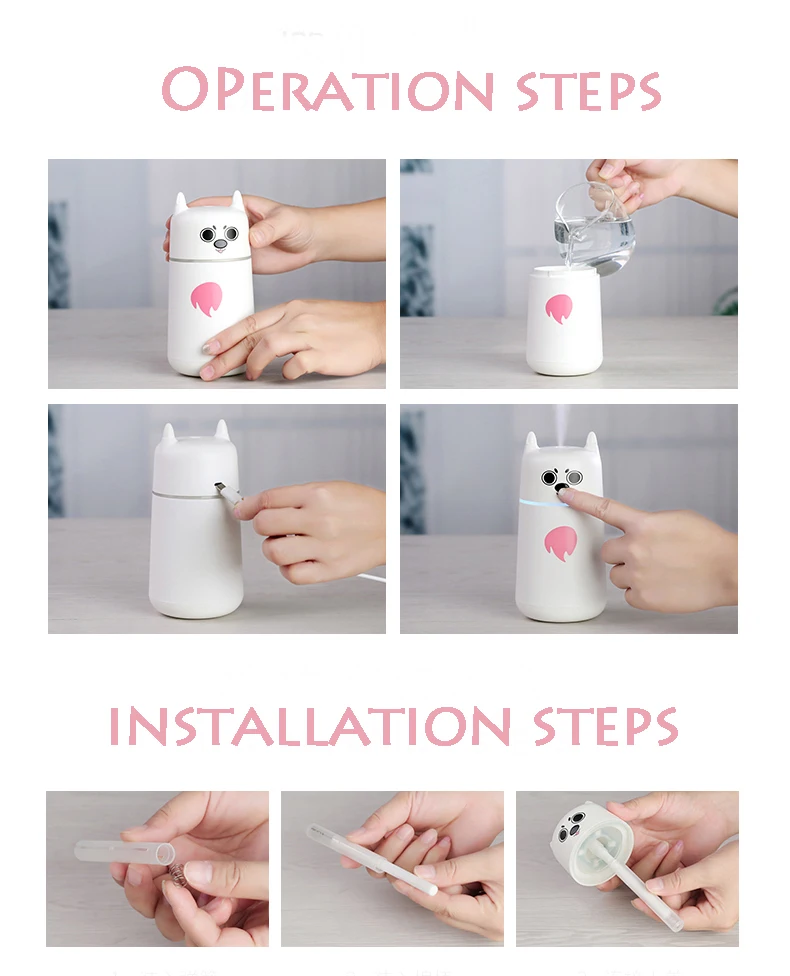 OPERATION STEPS

INSTALLATION STEPS