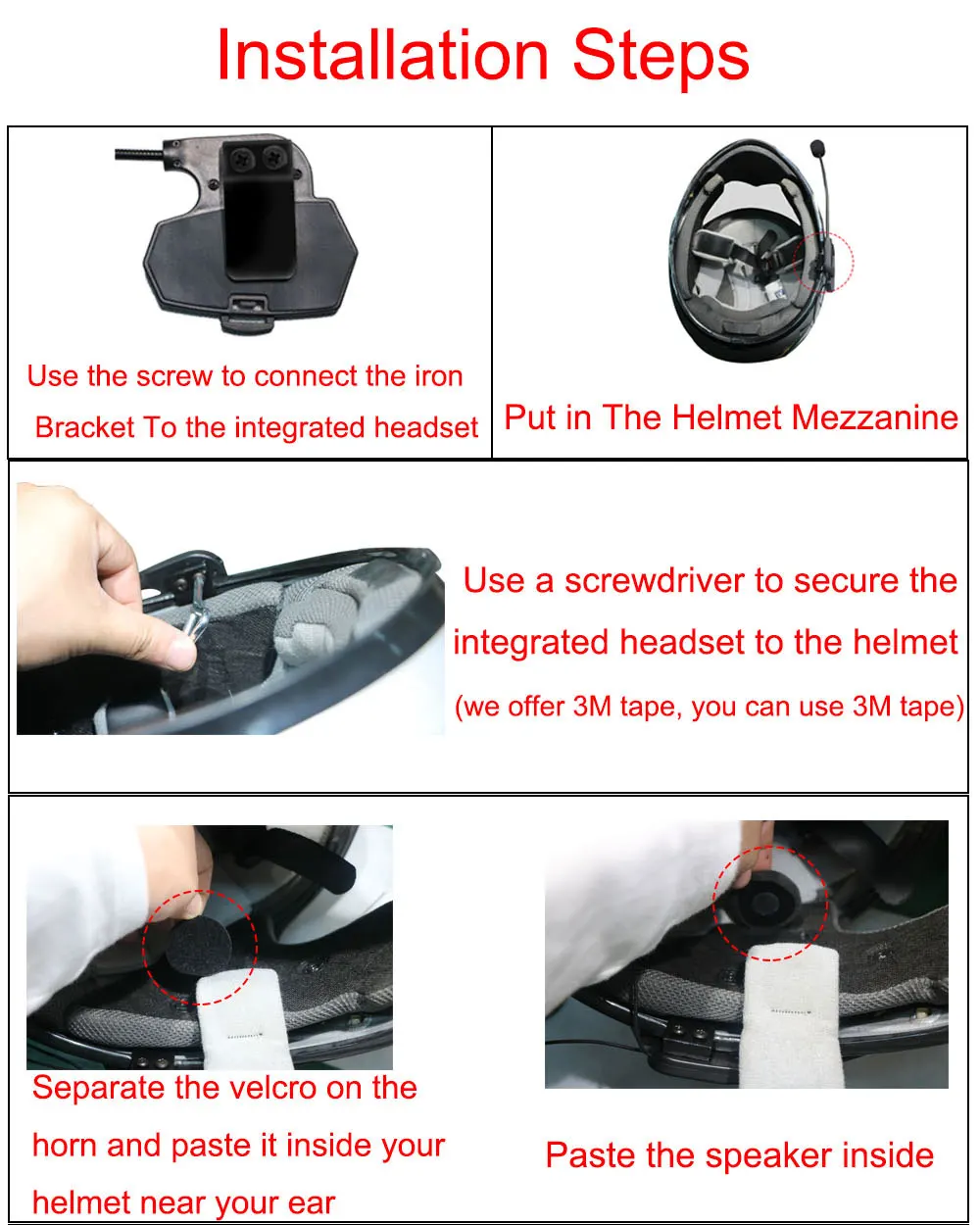 Installation Steps

Use the screw to connect the iron Bracket To the integrated headset

Put in The Helmet Mezzanine

Use a screwdriver to secure the integrated headset to the helmet (we offer 3M tape, you can use 3M tape)

Separate the velcro on the horn and paste it inside your helmet near your ear

Paste the speaker inside