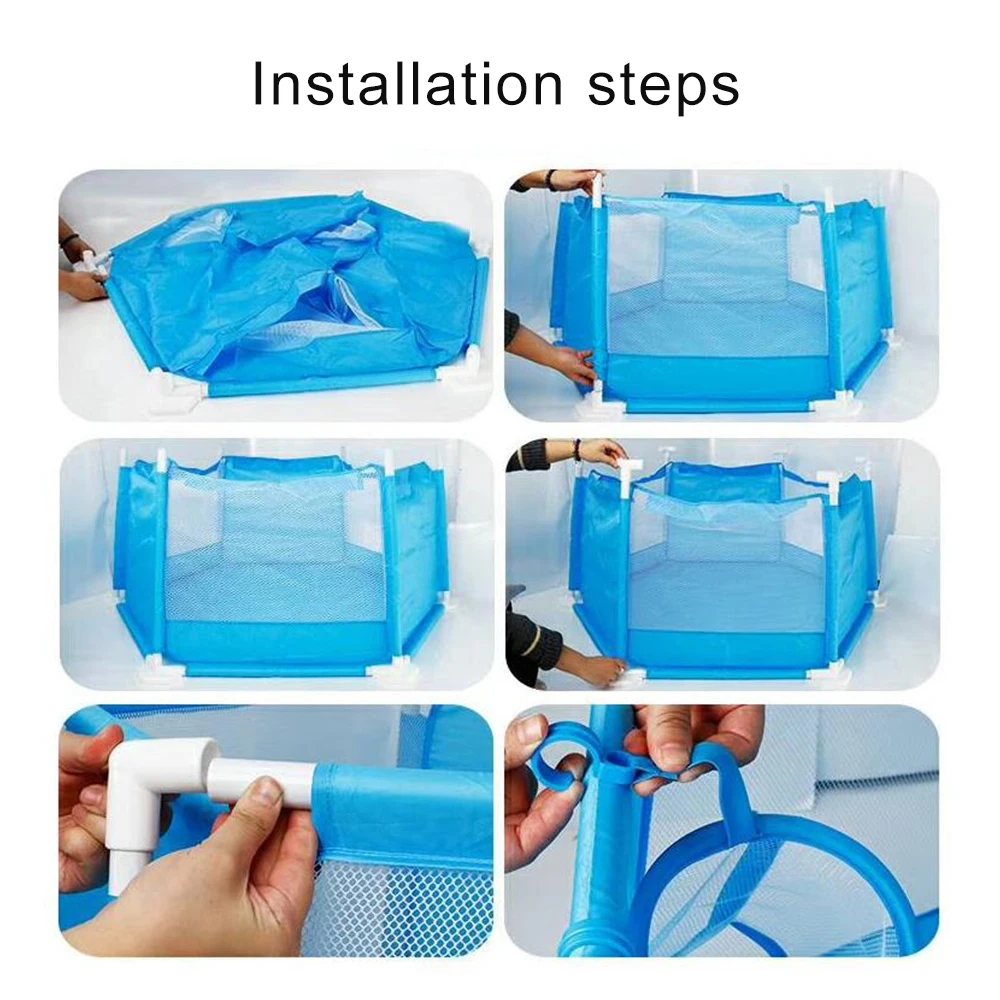 Installation steps