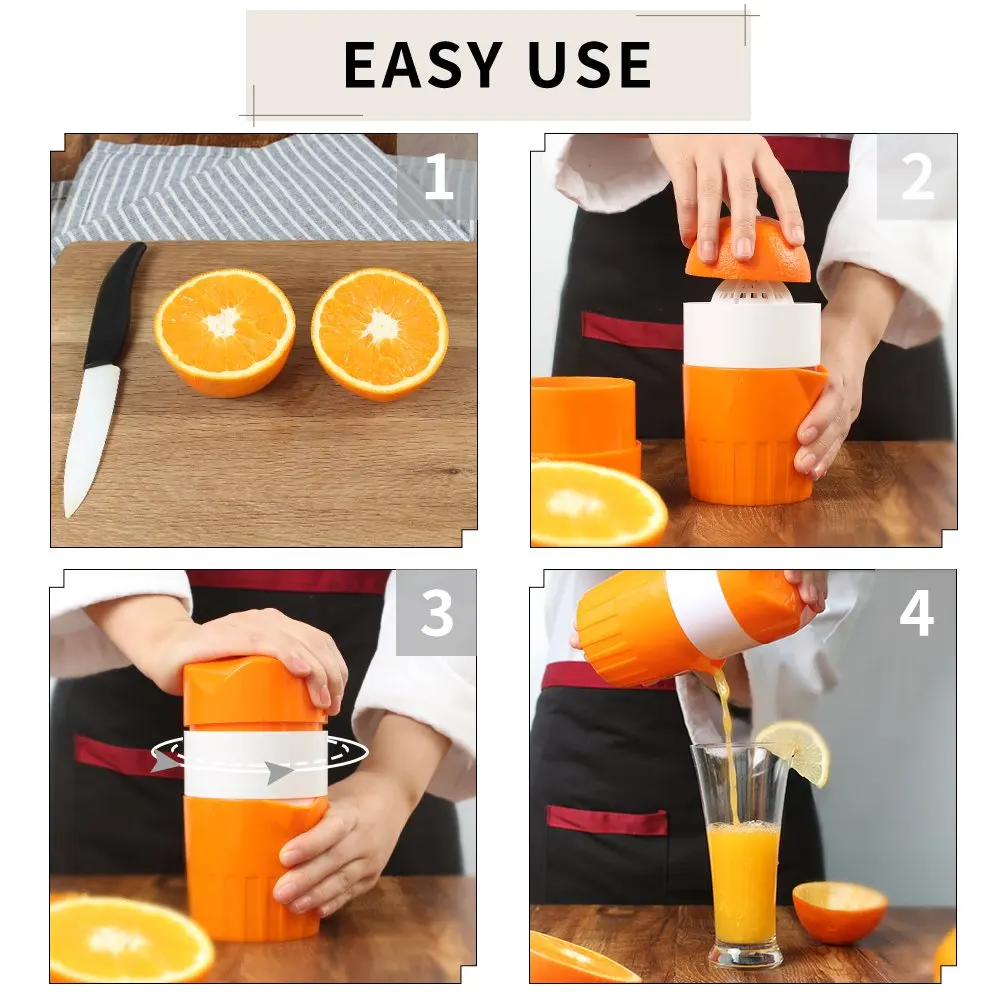 EASY USE

1

2

3

4