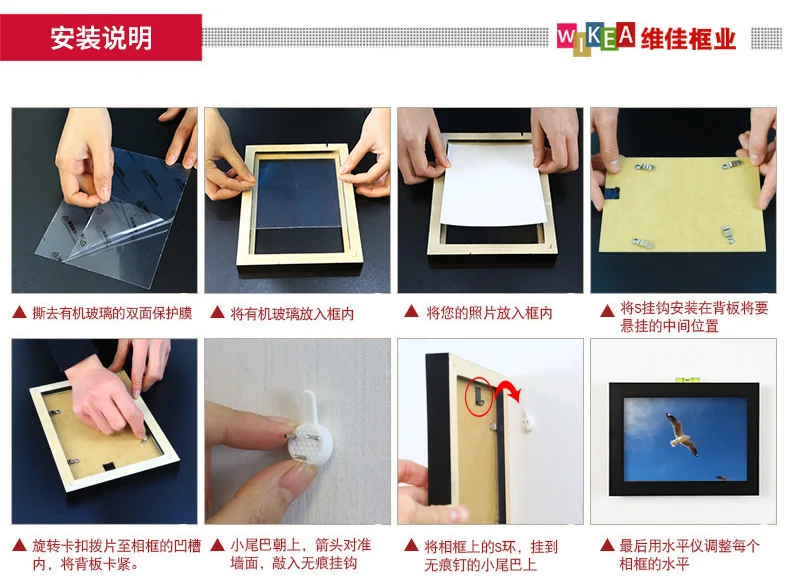 安装说明

WIKEA 维佳框业

▲ 撕去有机玻璃的双面保护膜

▲ 将有机玻璃放入框内

▲ 将您的照片放入框内

▲ 将S挂钩安装在背板将要悬挂的中间位置

▲ 旋转卡扣拨片至相框的凹槽内，将背板卡紧。

▲ 小尾巴朝上，箭头对准墙面，敲入无痕挂钩

▲ 将相框上的S环，挂到无痕钉的小尾巴上

▲ 最后用水平仪调整每个相框的水平