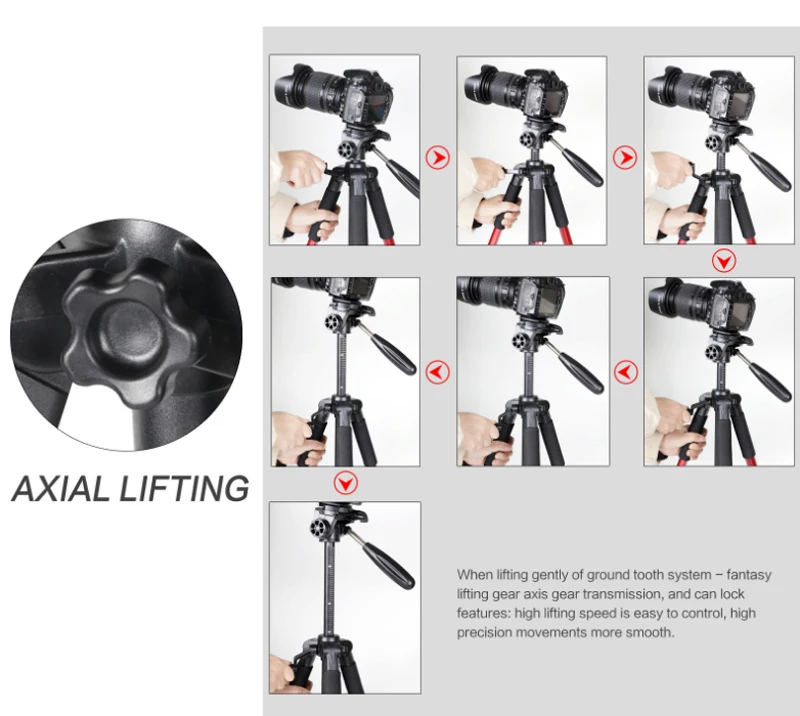 AXIAL LIFTING

When lifting gently of ground tooth system – fantasy lifting gear axis gear transmission, and can lock features: high lifting speed is easy to control, high precision movements more smooth.