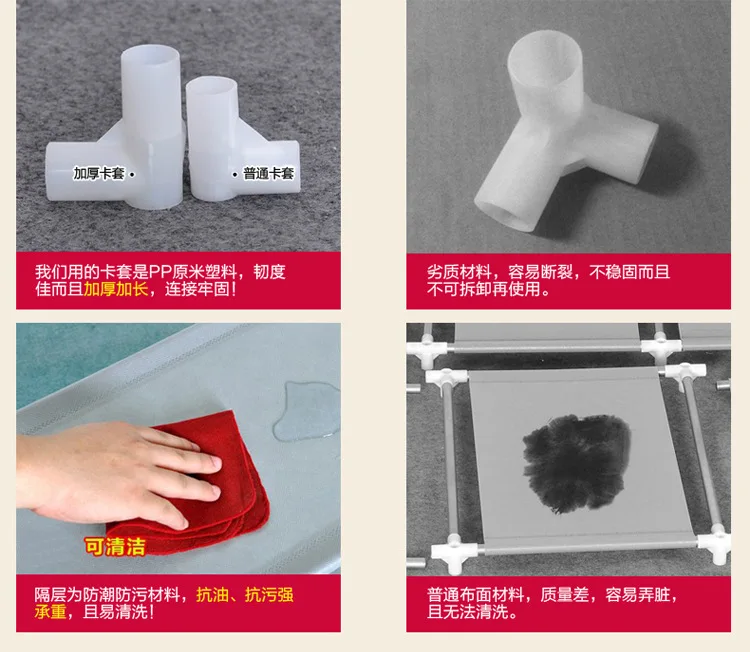 加厚卡套

普通卡套

我们用的卡套是PP原米塑料，韧度佳而且加厚加长，连接牢固！

劣质材料，容易断裂，不稳固而且不可拆卸再使用。

可清洁

隔层为防潮防污材料，抗油、抗污强承重，且易清洗！

普通布面材料，质量差，容易弄脏，且无法清洗。