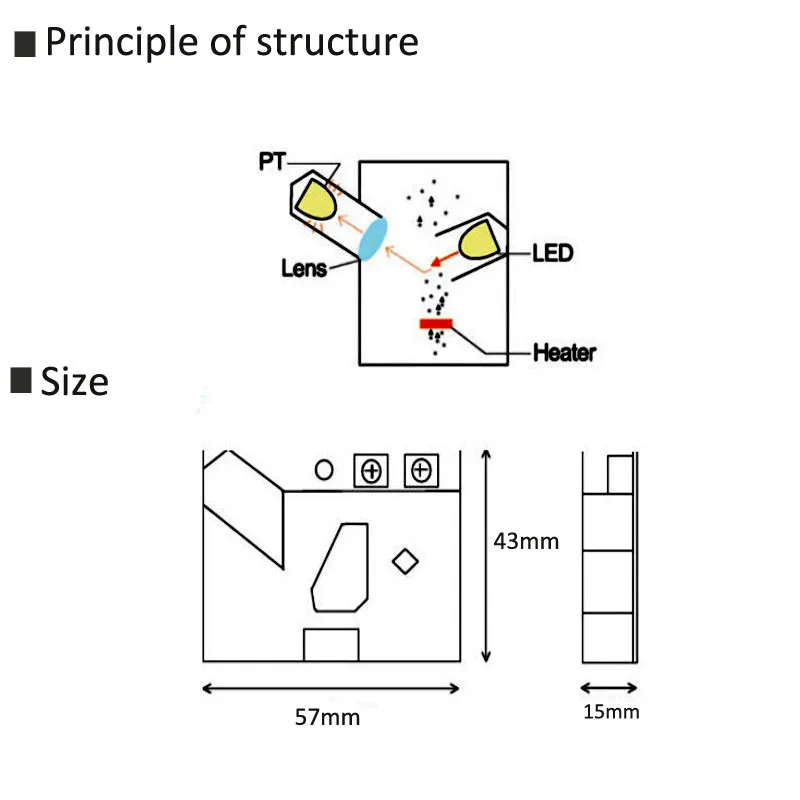 ■ Principle of structure

PT

Lens

LED

Heater

■ Size

43mm

57mm

15mm