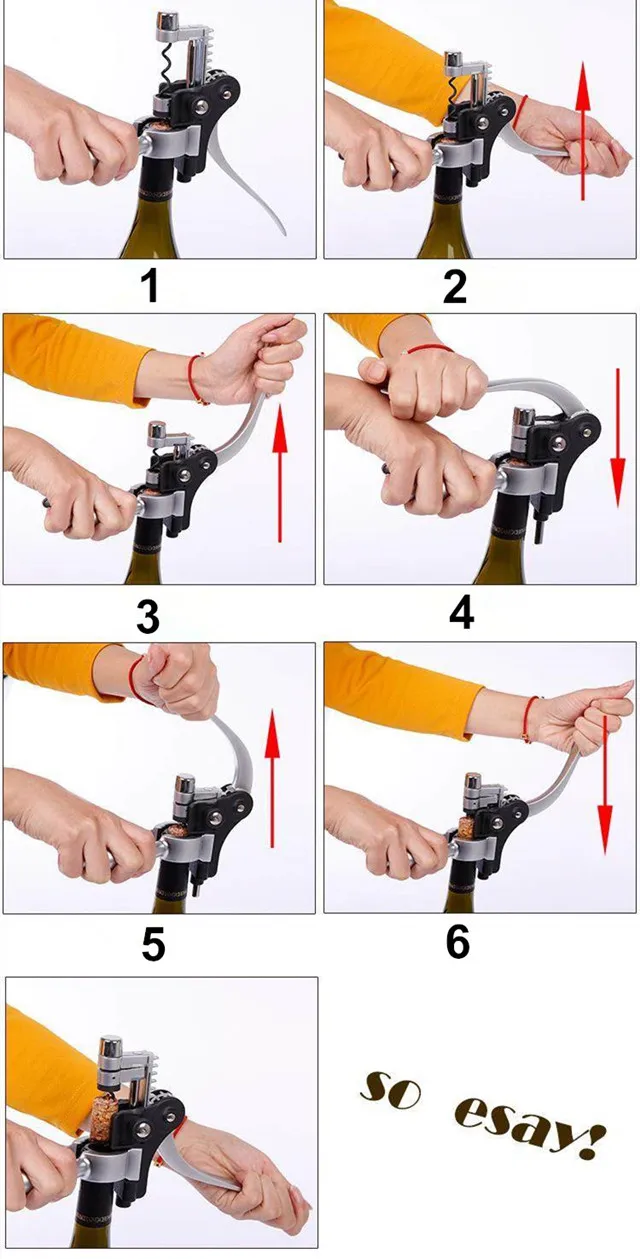 1

2

3

4

5

6

so esay!