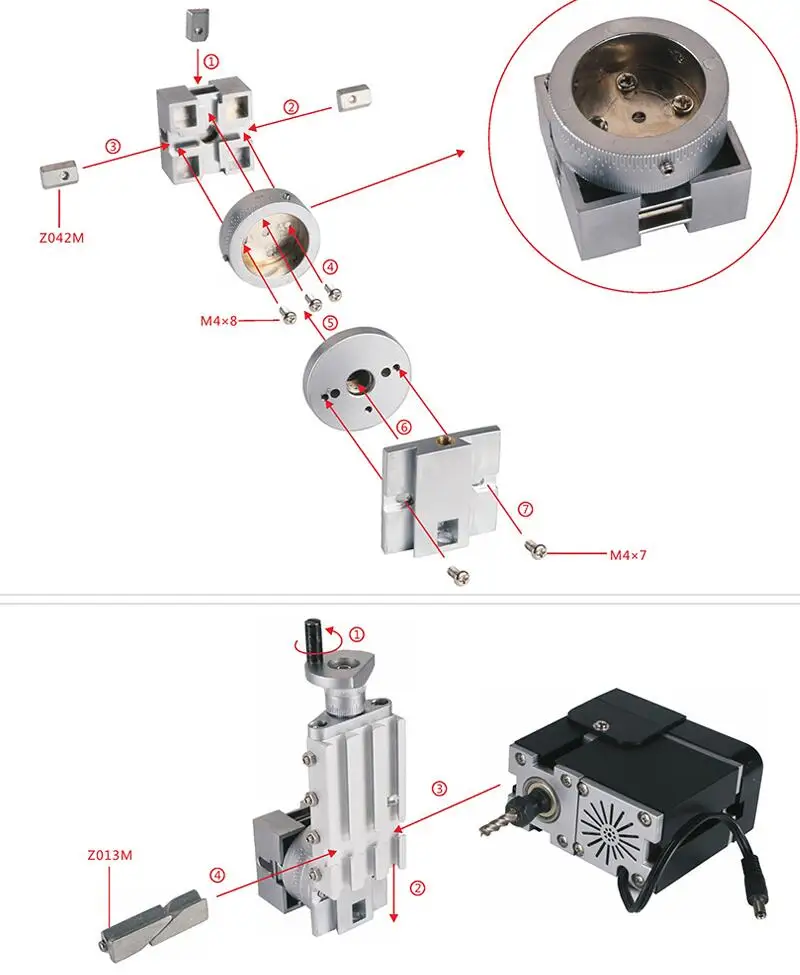 ①
②
③
Z042M
④
M4×8
⑤
⑥
⑦
M4×7

①
③
Z013M
④
②