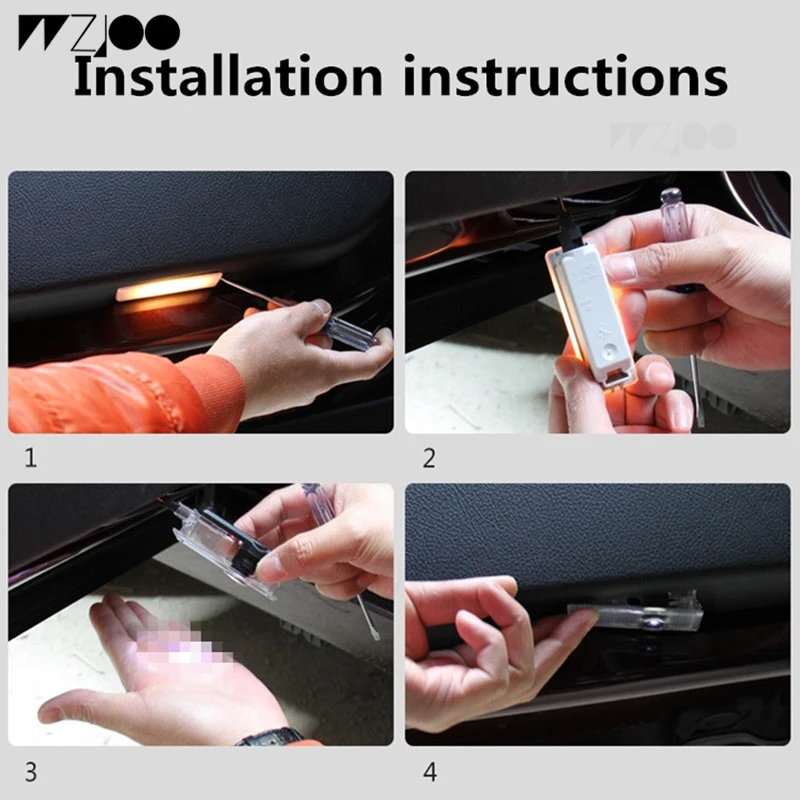 WZJOO

Installation instructions

WZJOO

1

2

3

4