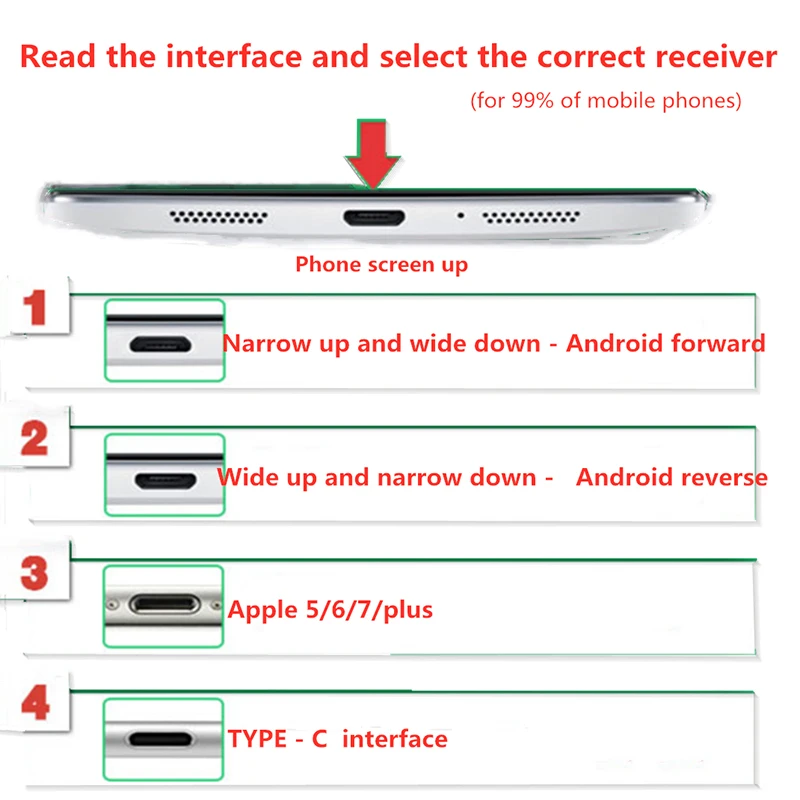 Read the interface and select the correct receiver

(for 99% of mobile phones)

Phone screen up

1

Narrow up and wide down - Android forward

2

Wide up and narrow down - Android reverse

3

Apple 5/6/7/plus

4

TYPE - C interface