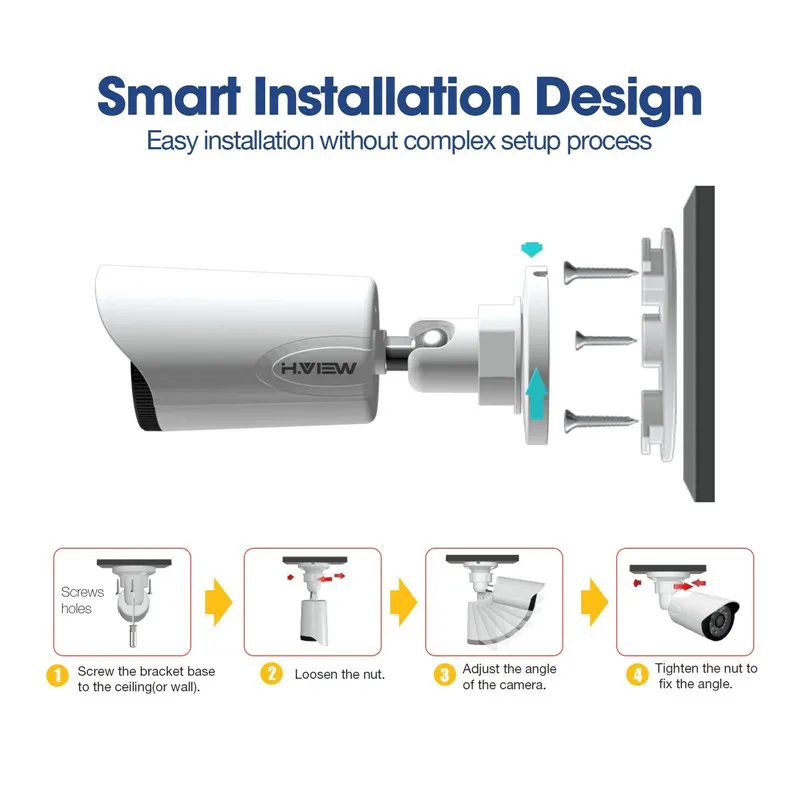 Smart Installation Design
Easy installation without complex setup process

H.VIEW

Screws holes

1 Screw the bracket base to the ceiling(or wall).

2 Loosen the nut.

3 Adjust the angle of the camera.

4 Tighten the nut to fix the angle.