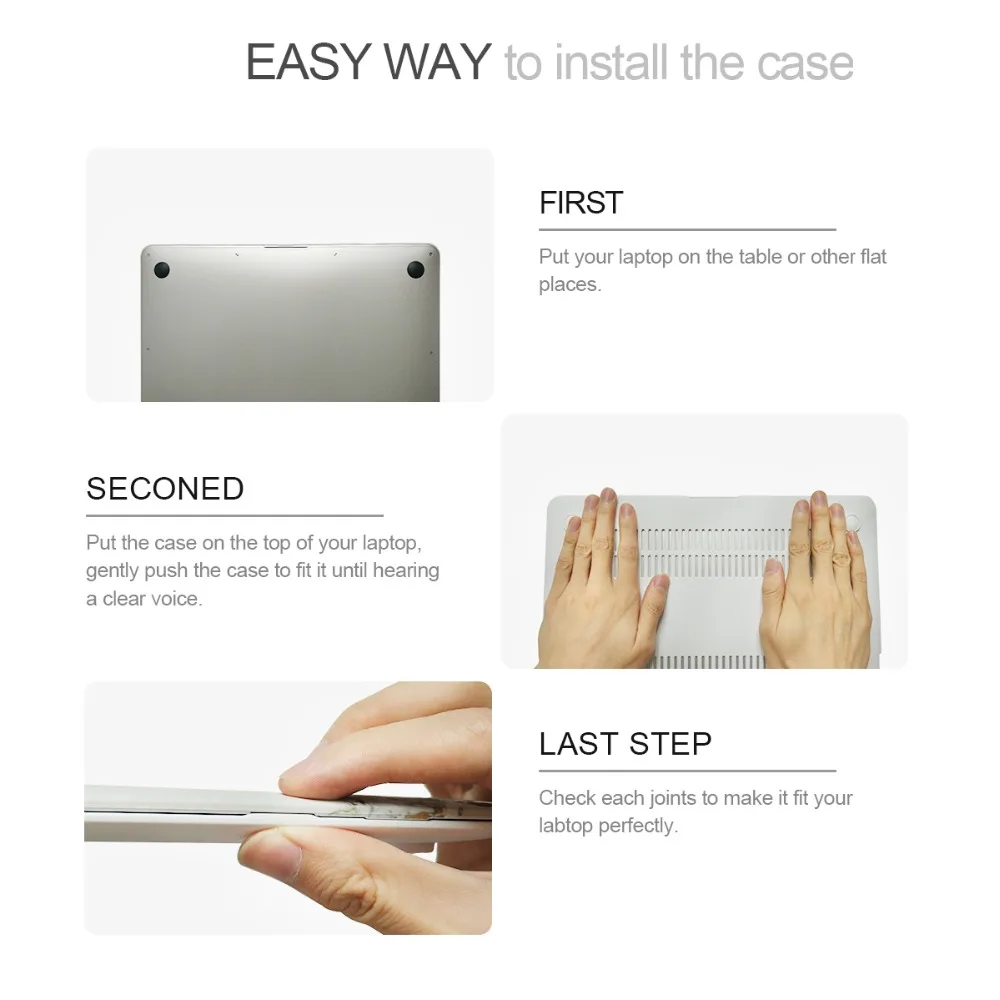 EASY WAY to install the case

FIRST

Put your laptop on the table or other flat places.

SECONED

Put the case on the top of your laptop, gently push the case to fit it until hearing a clear voice.

LAST STEP

Check each joints to make it fit your labtop perfectly.